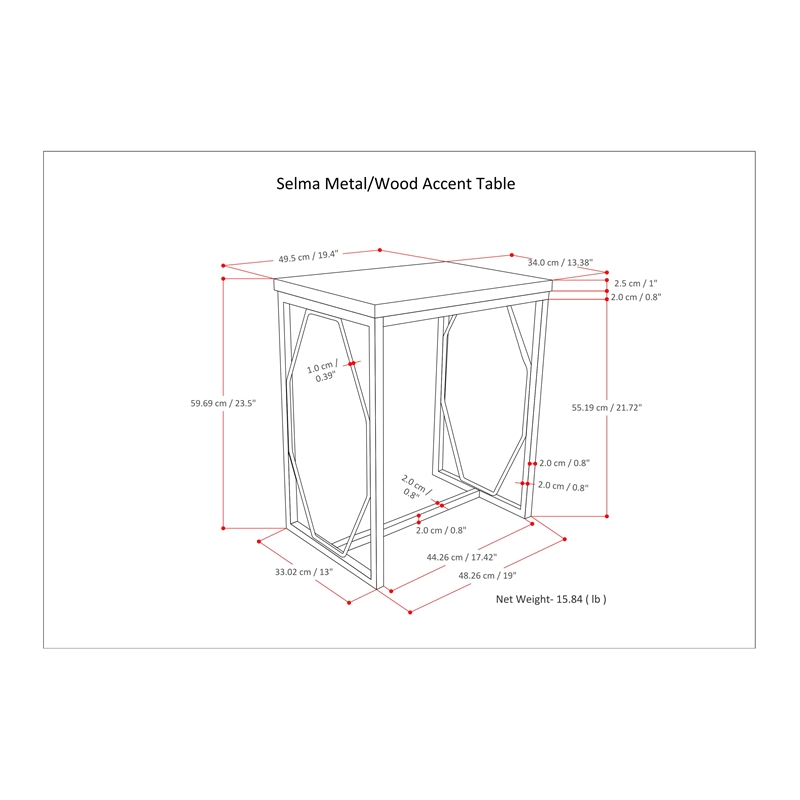 Selma Metal/Wood Accent Table

49.5 cm / 19.4"

34.0 cm / 13.38"

2.5 cm / 1"

2.0 cm / 0.8"

1.0 cm / 0.39"

59.69 cm / 23.5"

55.19 cm / 21.72"

2.0 cm / 0.8"

2.0 cm / 0.8"

2.0 cm / 0.8"

2.0 cm / 0.8"

44.26 cm / 17.42"

33.02 cm / 13"

48.26 cm / 19"

Net Weight- 15.84 ( lb )