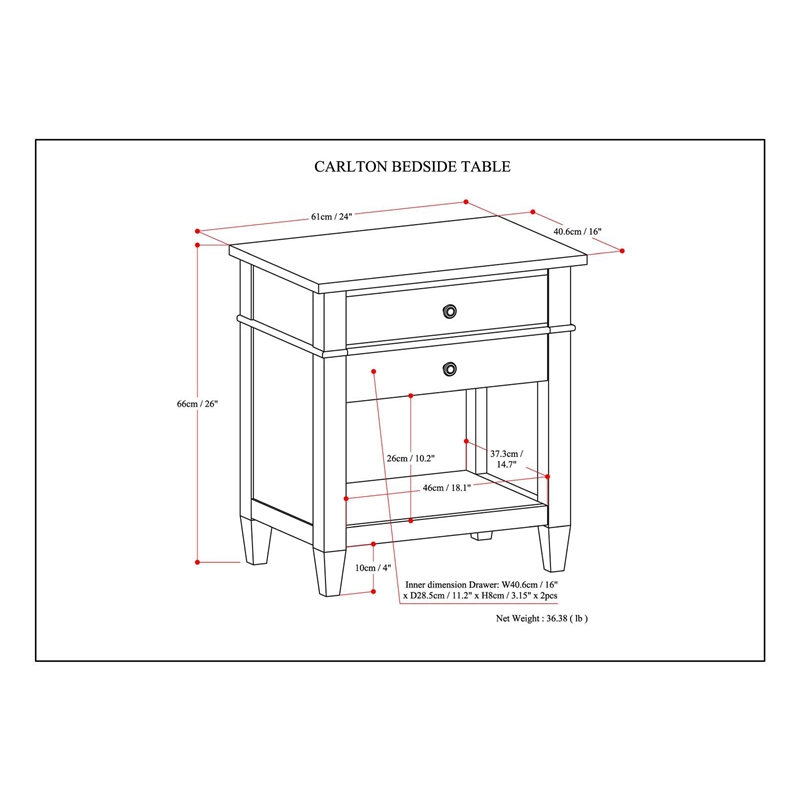 CARLTON BEDSIDE TABLE

61cm / 24"

40.6cm / 16"

66cm / 26"

26cm / 10.2"

37.3cm / 14.7"

46cm / 18.1"

10cm / 4"

Inner dimension Drawer: W40.6cm / 16" x D28.5cm / 11.2" x H8cm / 3.15" x 2pcs

Net Weight : 36.38 ( lb )