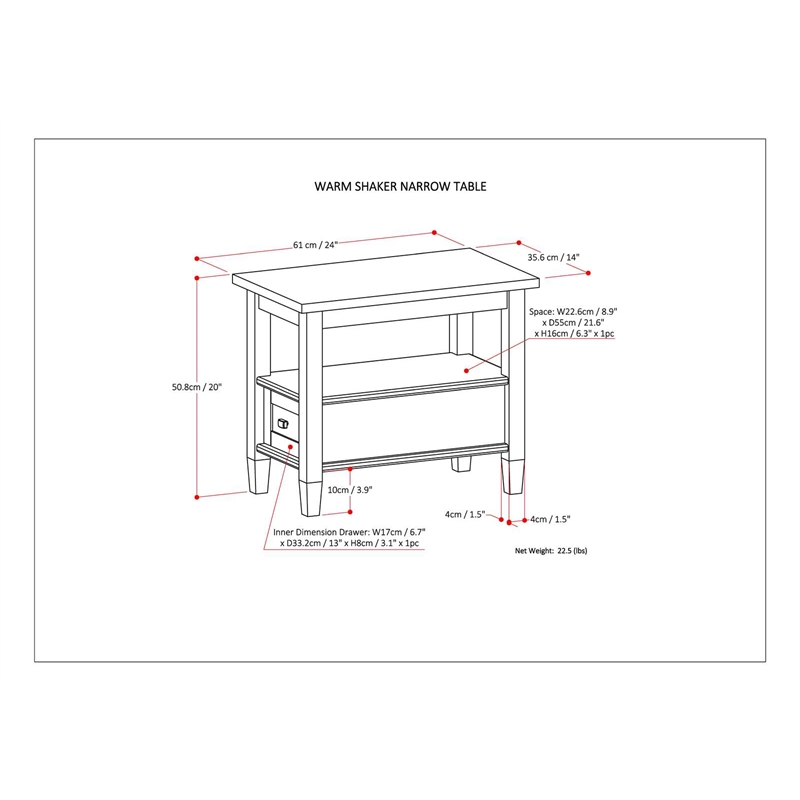 WARM SHAKER NARROW TABLE

61 cm / 24"

35.6 cm / 14"

Space: W22.6cm / 8.9" x D55cm / 21.6" x H16cm / 6.3" x 1pc

50.8cm / 20"

10cm / 3.9"

4cm / 1.5"

4cm / 1.5"

Inner Dimension Drawer: W17cm / 6.7" x D33.2cm / 13" x H8cm / 3.1" x 1pc

Net Weight: 22.5 (lbs)