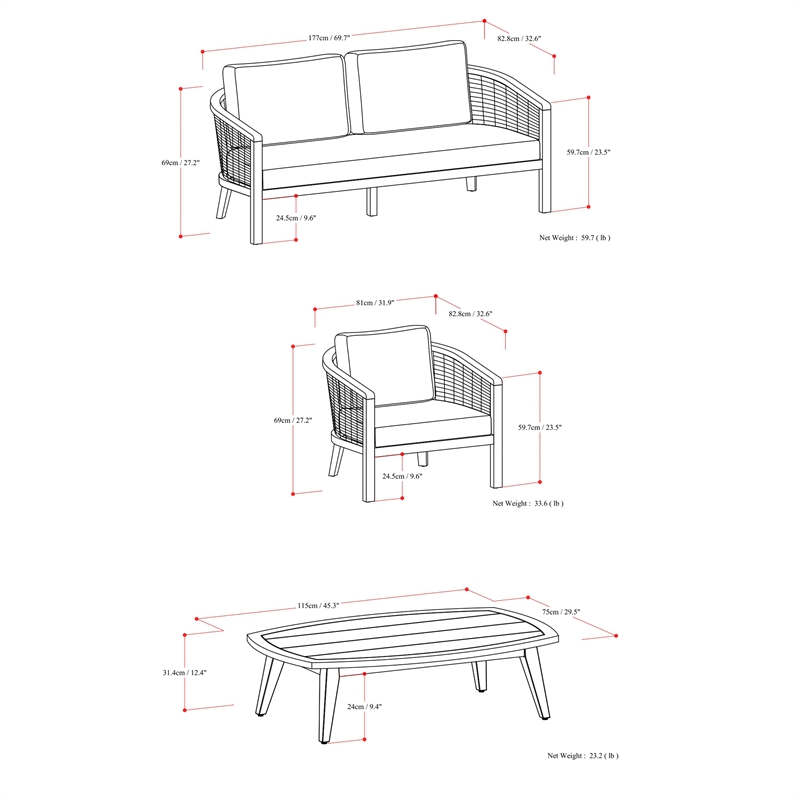 177cm / 69.7"
82.8cm / 32.6"
69cm / 27.2"
59.7cm / 23.5"
24.5cm / 9.6"
Net Weight : 59.7 ( lb )

81cm / 31.9"
82.8cm / 32.6"
69cm / 27.2"
59.7cm / 23.5"
24.5cm / 9.6"
Net Weight : 33.6 ( lb )

115cm / 45.3"
75cm / 29.5"
31.4cm / 12.4"
24cm / 9.4"
Net Weight : 23.2 ( lb )