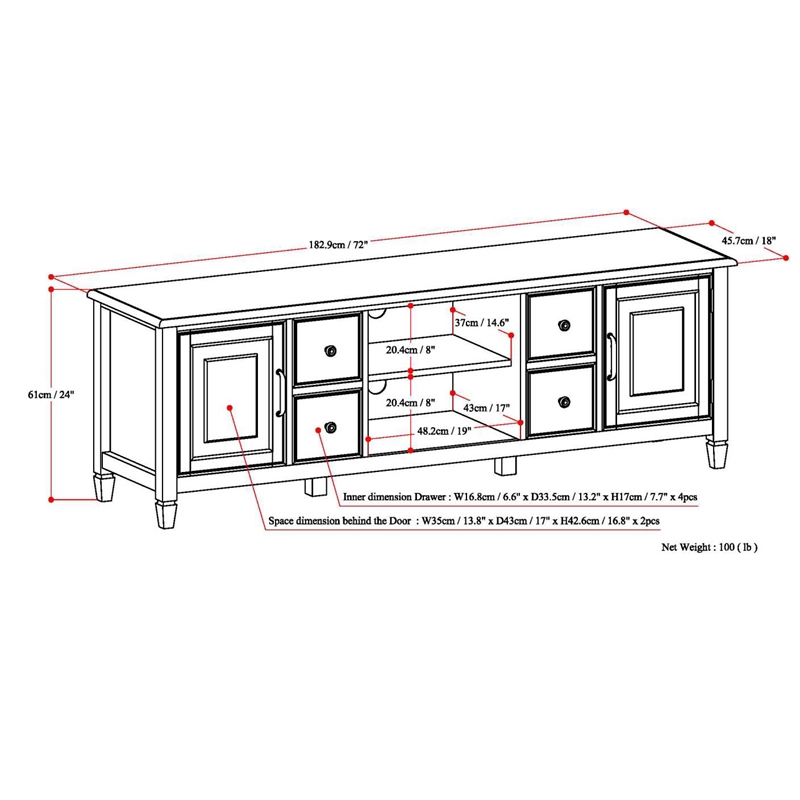 182.9cm / 72"

45.7cm / 18"

61cm / 24"

37cm / 14.6"

20.4cm / 8"

20.4cm / 8"

43cm / 17"

48.2cm / 19"

Inner dimension Drawer : W16.8cm / 6.6" x D33.5cm / 13.2" x H17cm / 7.7" x 4pcs

Space dimension behind the Door : W35cm / 13.8" x D43cm / 17" x H42.6cm / 16.8" x 2pcs

Net Weight : 100 ( lb )