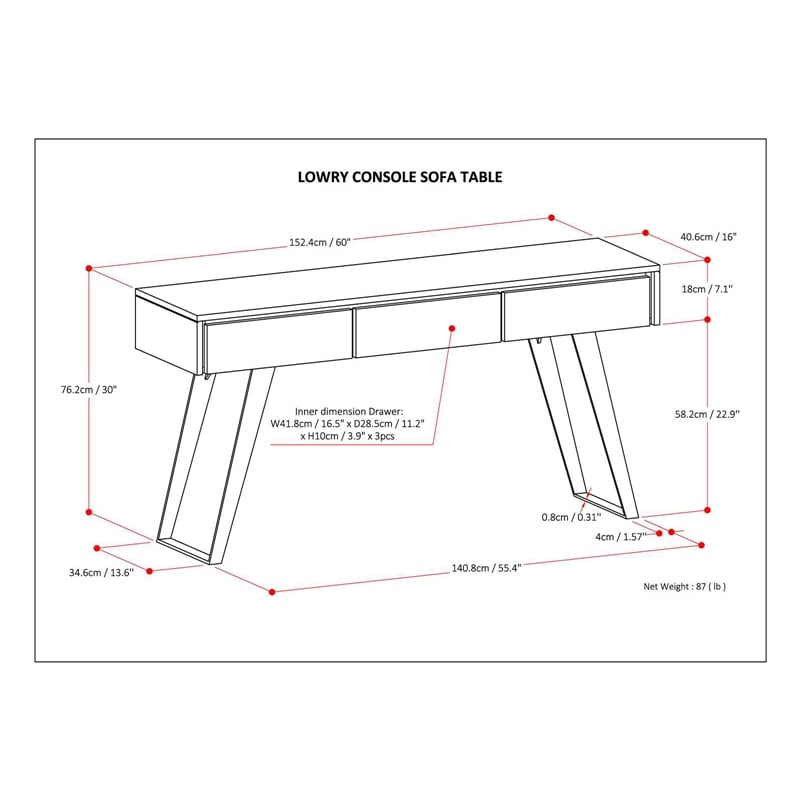 LOWRY CONSOLE SOFA TABLE

152.4cm / 60"

40.6cm / 16"

18cm / 7.1"

76.2cm / 30"

Inner dimension Drawer:
W41.8cm / 16.5" x D28.5cm / 11.2"
x H10cm / 3.9" x 3pcs

58.2cm / 22.9"

0.8cm / 0.31"

4cm / 1.57"

34.6cm / 13.6"

140.8cm / 55.4"

Net Weight : 87 ( lb )