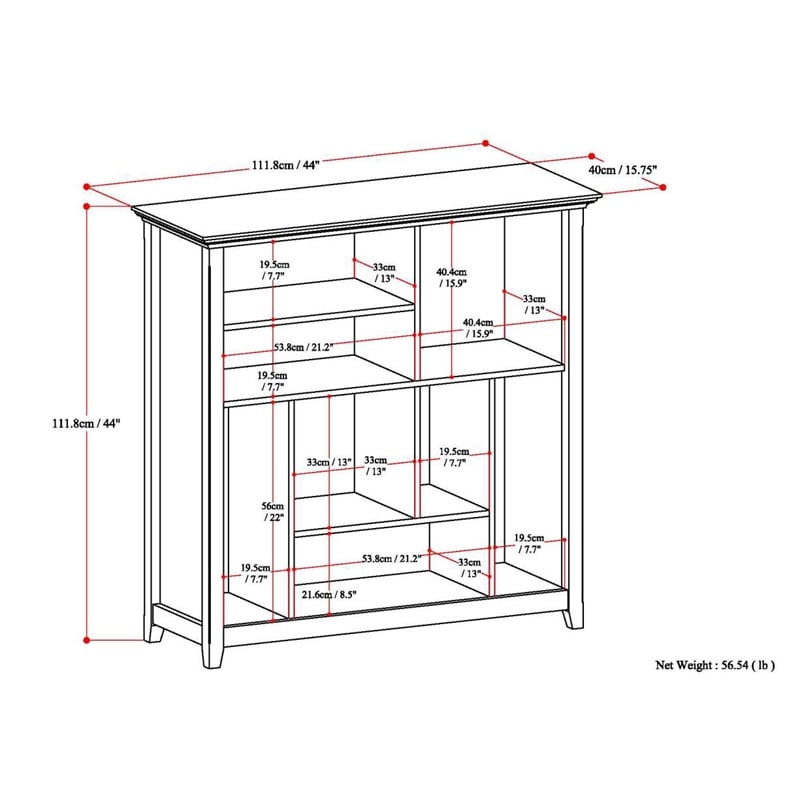 111.8cm / 44"

40cm / 15.75"

111.8cm / 44"

19.5cm / 7.7"

33cm / 13"

40.4cm / 15.9"

33cm / 13"

40.4cm / 15.9"

53.8cm / 21.2"

19.5cm / 7.7"

33cm / 13"

33cm / 13"

19.5cm / 7.7"

56cm / 22"

19.5cm / 7.7"

19.5cm / 7.7"

53.8cm / 21.2"

33cm / 13"

21.6cm / 8.5"

Net Weight : 56.54 ( lb )