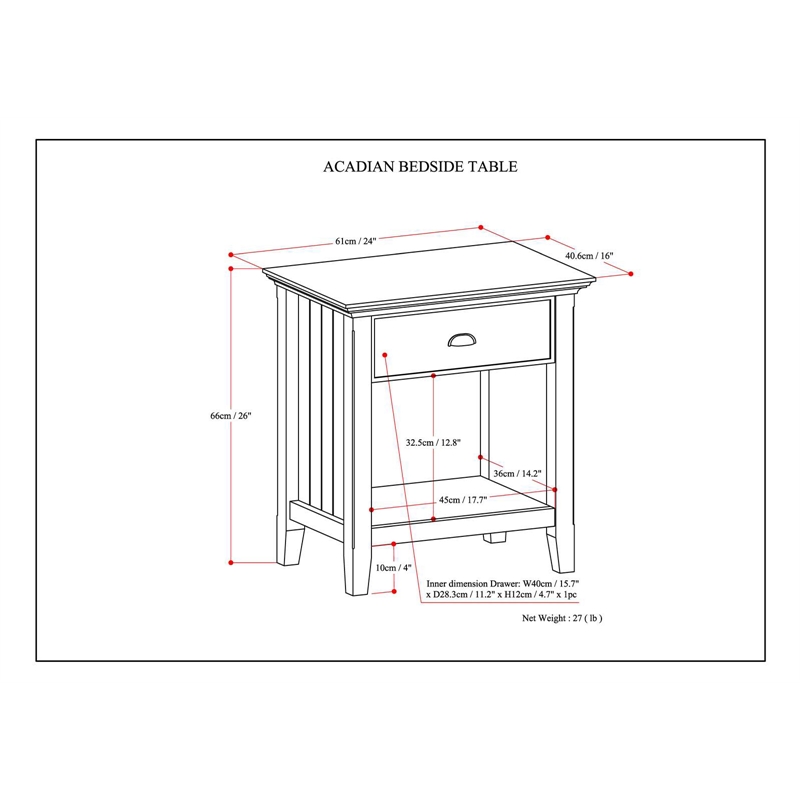 ACADIAN BEDSIDE TABLE

61cm / 24"

40.6cm / 16"

66cm / 26"

32.5cm / 12.8"

36cm / 14.2"

45cm / 17.7"

10cm / 4"

Inner dimension Drawer: W40cm / 15.7" x D28.3cm / 11.2" x H12cm / 4.7" x 1pc

Net Weight : 27 ( lb )