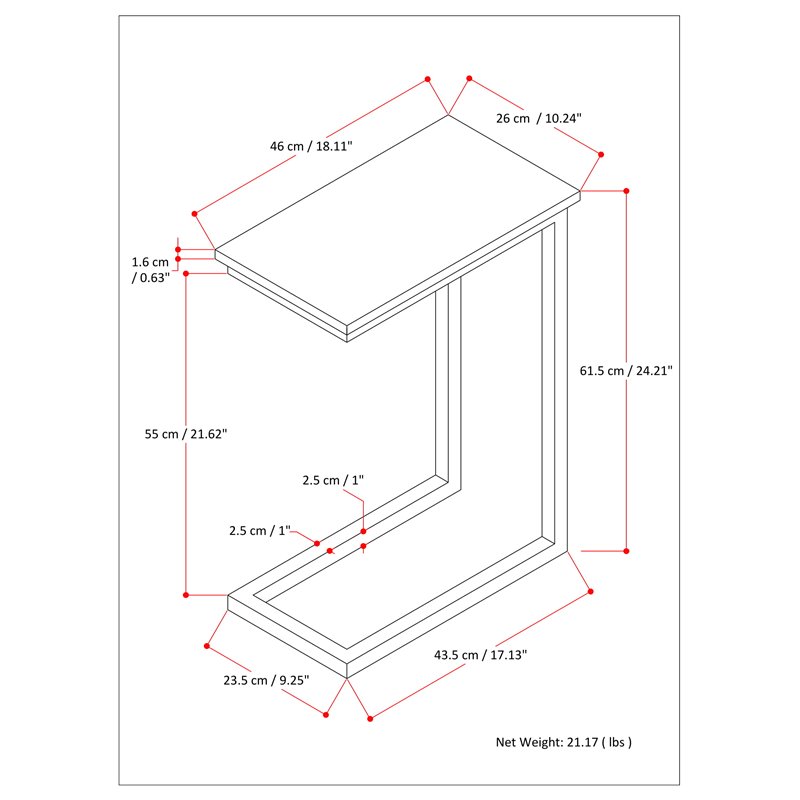 46 cm / 18.11"

26 cm / 10.24"

1.6 cm / 0.63"

61.5 cm / 24.21"

55 cm / 21.62"

2.5 cm / 1"

2.5 cm / 1"

43.5 cm / 17.13"

23.5 cm / 9.25"

Net Weight: 21.17 ( lbs )