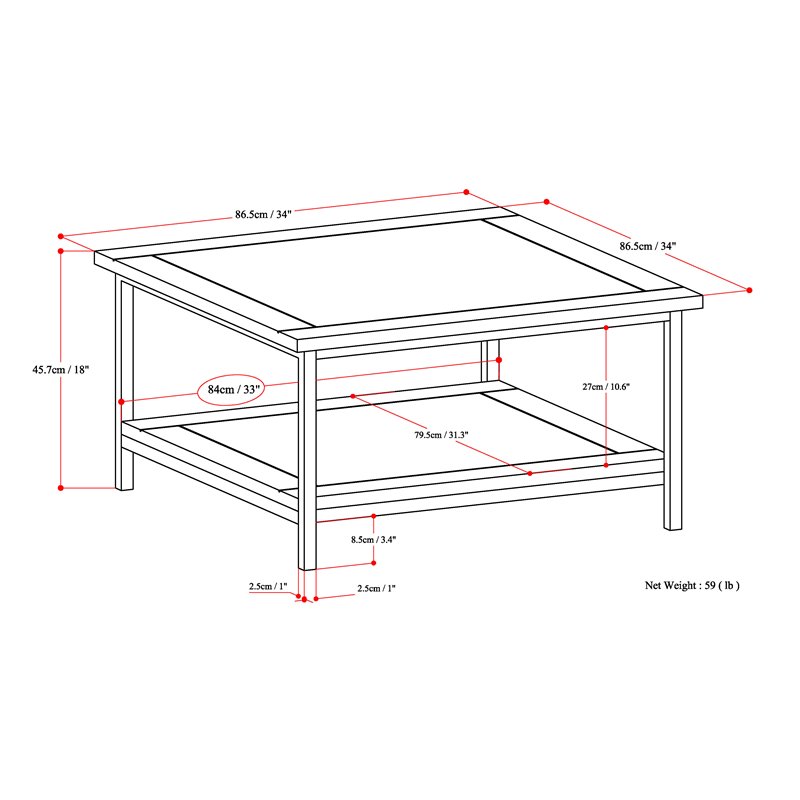 86.5cm / 34"

86.5cm / 34"

45.7cm / 18"

84cm / 33"

27cm / 10.6"

79.5cm / 31.3"

8.5cm / 3.4"

2.5cm / 1"

2.5cm / 1"

Net Weight : 59 ( lb )