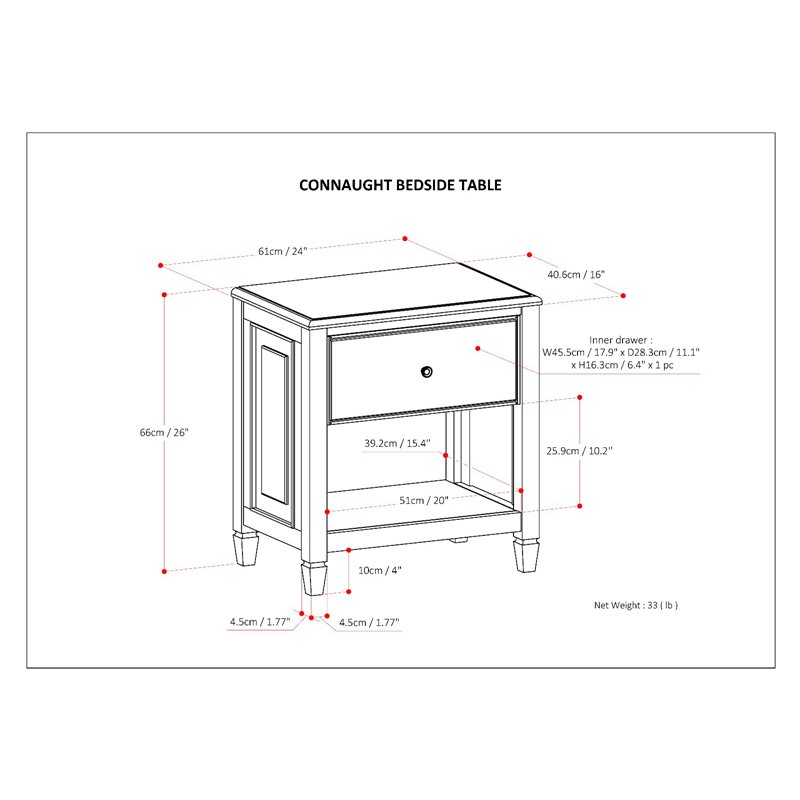 CONNAUGHT BEDSIDE TABLE

61cm / 24"

40.6cm / 16"

Inner drawer :
W45.5cm / 17.9" x D28.3cm / 11.1"
x H16.3cm / 6.4" x 1 pc

66cm / 26"

39.2cm / 15.4"

25.9cm / 10.2"

51cm / 20"

10cm / 4"

4.5cm / 1.77"

4.5cm / 1.77"

Net Weight : 33 ( lb )