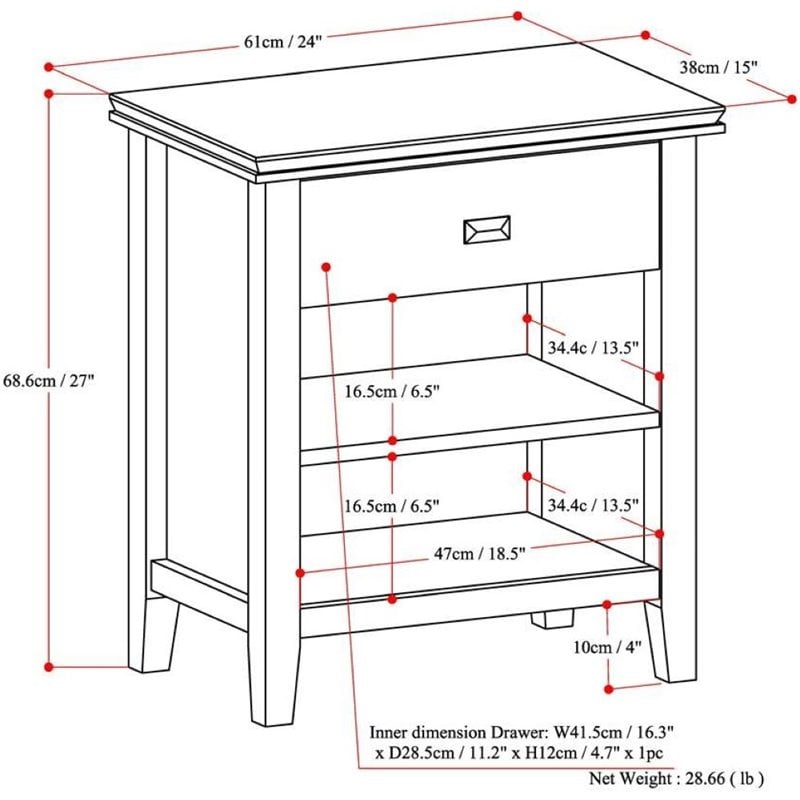 61cm / 24"

38cm / 15"

68.6cm / 27"

34.4c / 13.5"

16.5cm / 6.5"

16.5cm / 6.5"

34.4c / 13.5"

47cm / 18.5"

10cm / 4"

Inner dimension Drawer: W41.5cm / 16.3" x D28.5cm / 11.2" x H12cm / 4.7" x 1pc

Net Weight : 28.66 ( lb )