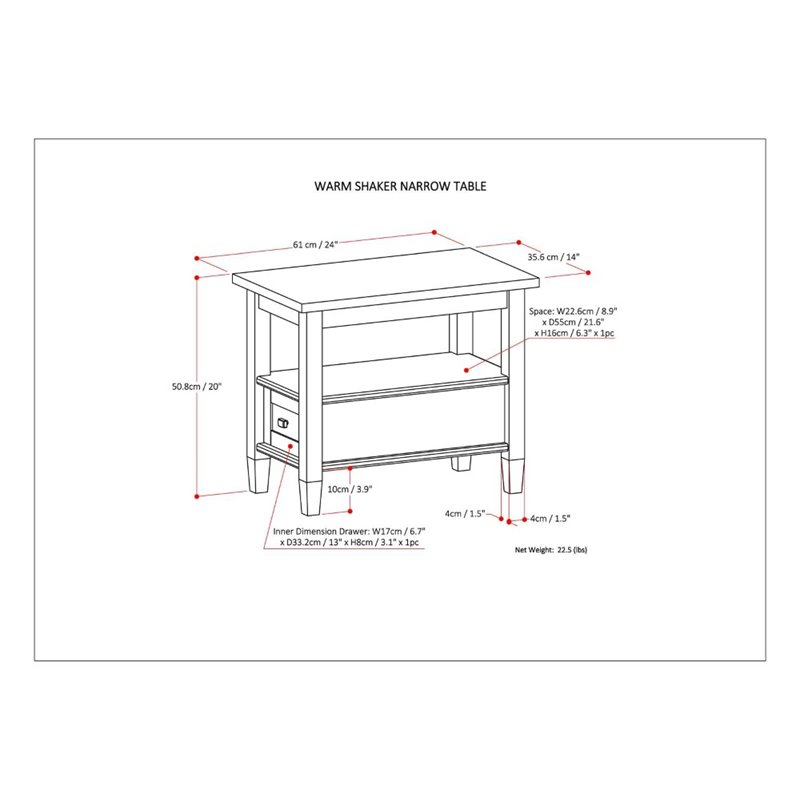 WARM SHAKER NARROW TABLE

61 cm / 24"

35.6 cm / 14"

Space: W22.6cm / 8.9" x D55cm / 21.6" x H16cm / 6.3" x 1pc

50.8cm / 20"

10cm / 3.9"

4cm / 1.5"

4cm / 1.5"

Inner Dimension Drawer: W17cm / 6.7" x D33.2cm / 13" x H8cm / 3.1" x 1pc

Net Weight: 22.5 (lbs)