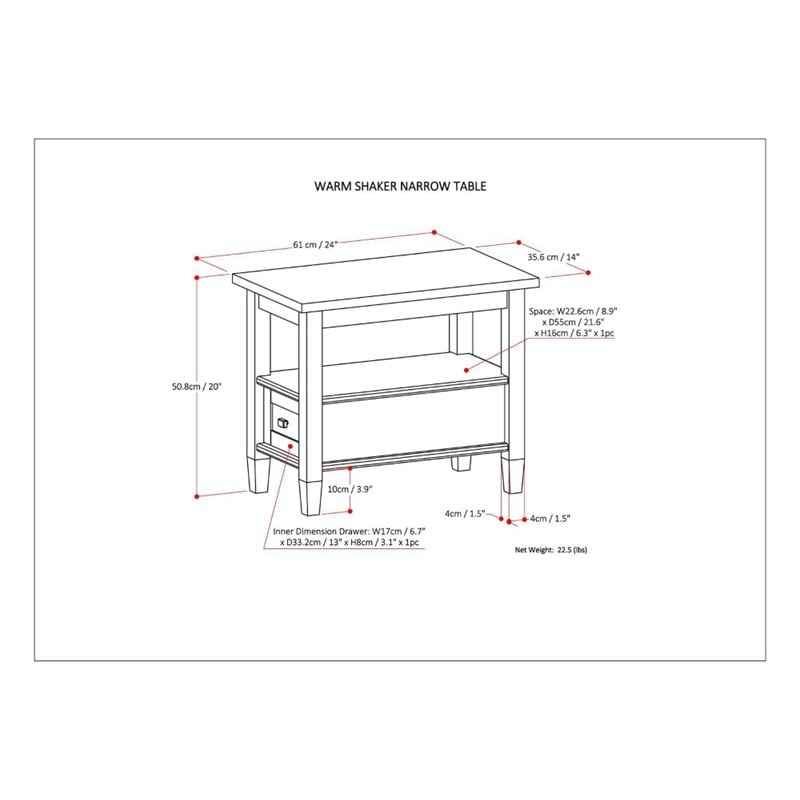 WARM SHAKER NARROW TABLE

61 cm / 24"

35.6 cm / 14"

Space: W22.6cm / 8.9" x D55cm / 21.6" x H16cm / 6.3" x 1pc

50.8cm / 20"

10cm / 3.9"

4cm / 1.5"

4cm / 1.5"

Inner Dimension Drawer: W17cm / 6.7" x D33.2cm / 13" x H8cm / 3.1" x 1pc

Net Weight: 22.5 (lbs)