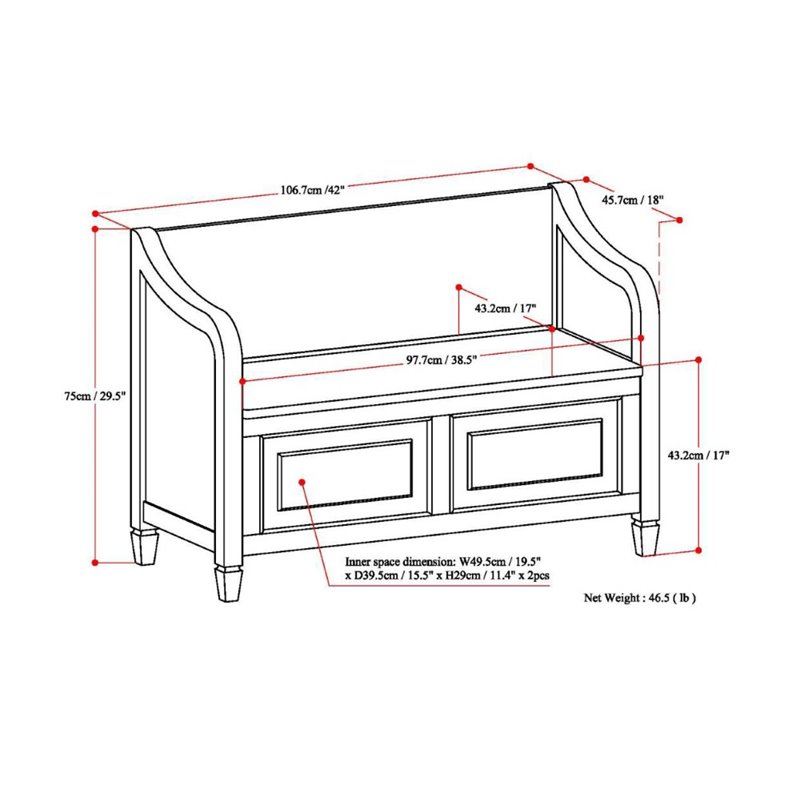 106.7cm /42"

45.7cm / 18"

43.2cm / 17"

97.7cm / 38.5"

75cm / 29.5"

43.2cm / 17"

Inner space dimension: W49.5cm / 19.5" x D39.5cm / 15.5" x H29cm / 11.4" x 2pcs

Net Weight : 46.5 ( lb )