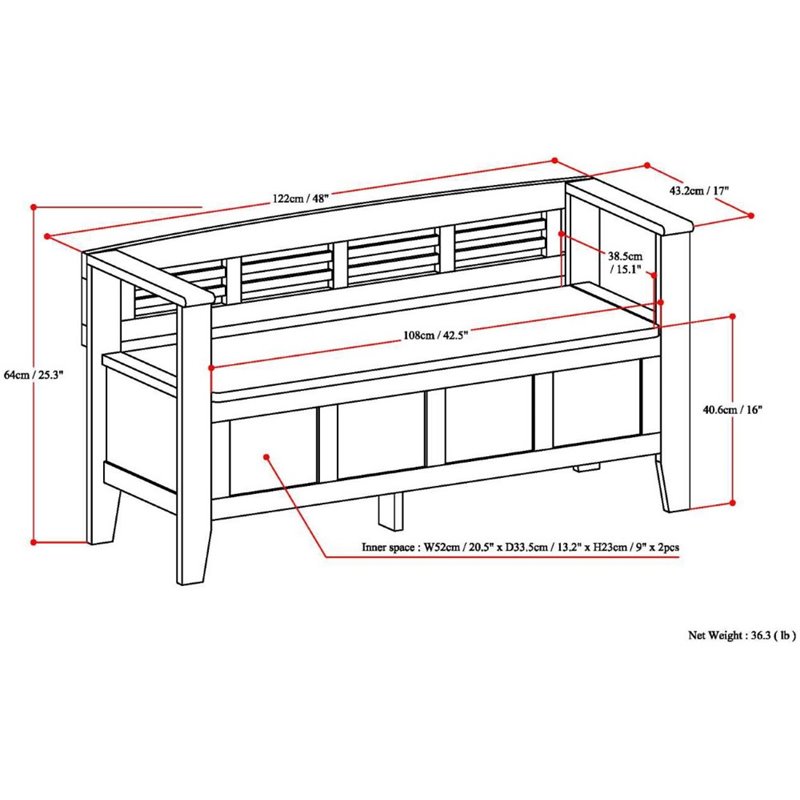 122cm / 48"

43.2cm / 17"

38.5cm / 15.1"

64cm / 25.3"

108cm / 42.5"

40.6cm / 16"

Inner space : W52cm / 20.5" x D33.5cm / 13.2" x H23cm / 9" x 2pcs

Net Weight : 36.3 ( lb )