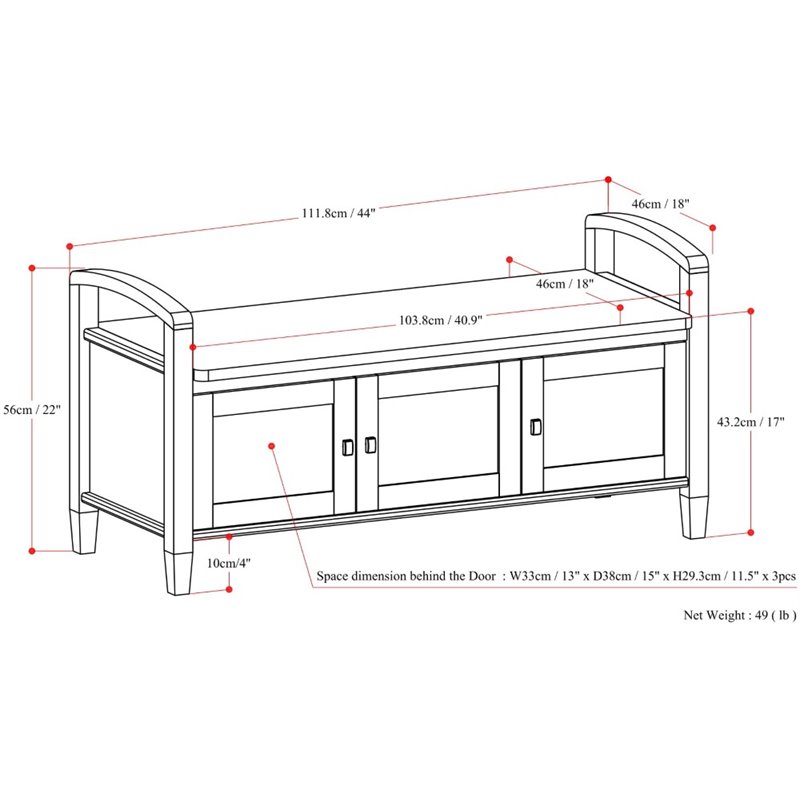 111.8cm / 44"

46cm / 18"

46cm / 18"

103.8cm / 40.9"

56cm / 22"

43.2cm / 17"

10cm/4"

Space dimension behind the Door : W33cm / 13" x D38cm / 15" x H29.3cm / 11.5" x 3pcs

Net Weight : 49 ( lb )