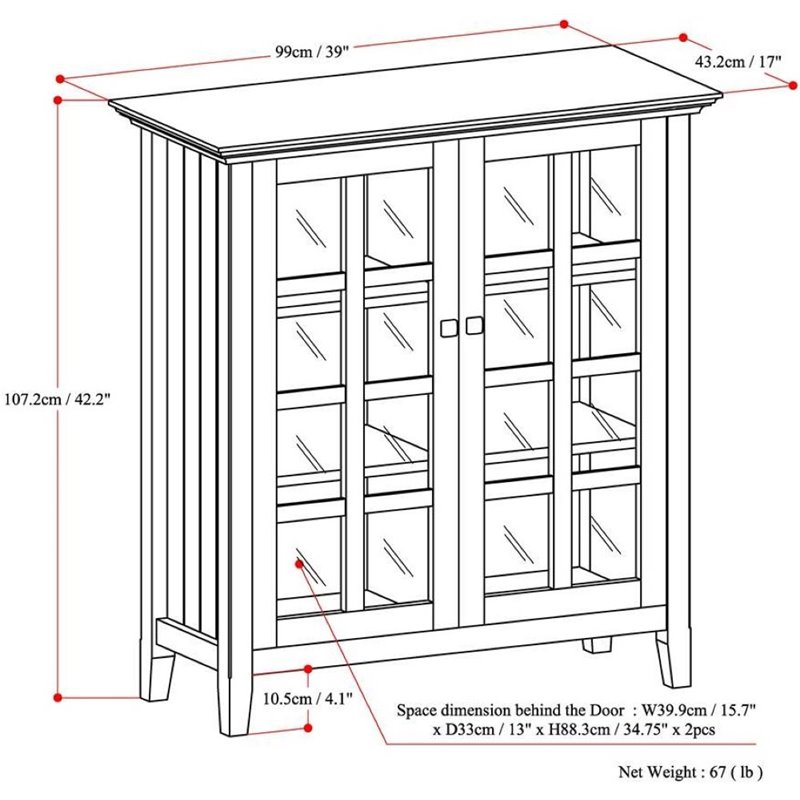 99cm / 39"

43.2cm / 17"

107.2cm / 42.2"

10.5cm / 4.1"

Space dimension behind the Door : W39.9cm / 15.7" x D33cm / 13" x H88.3cm / 34.75" x 2pcs

Net Weight : 67 ( lb )