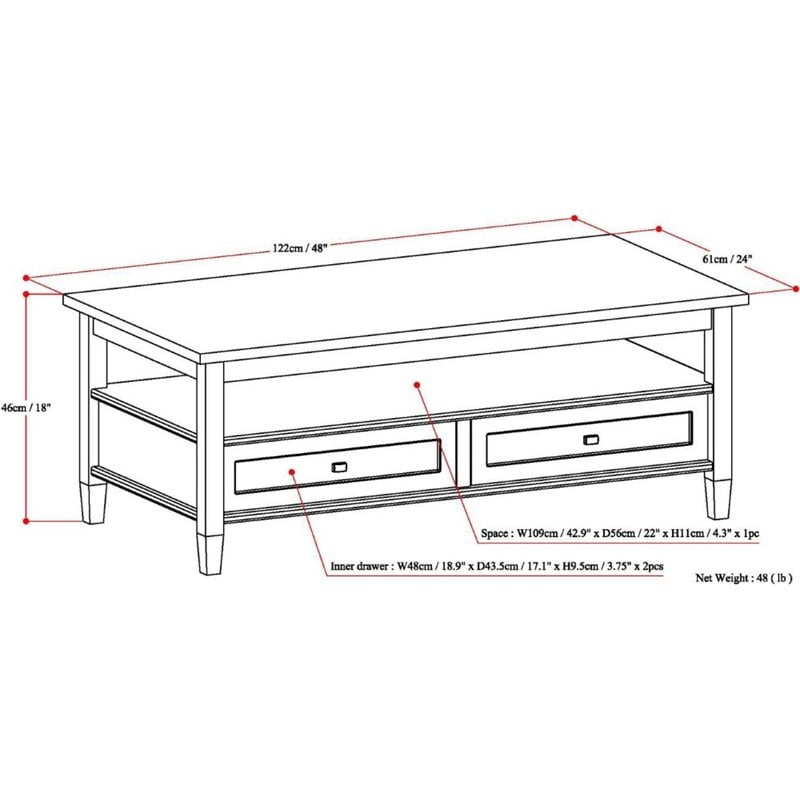 122cm / 48"

61cm / 24"

46cm / 18"

Space : W109cm / 42.9" x D56cm / 22" x H11cm / 4.3" x 1pc

Inner drawer : W48cm / 18.9" x D43.5cm / 17.1" x H9.5cm / 3.75" x 2pcs

Net Weight : 48 ( lb )