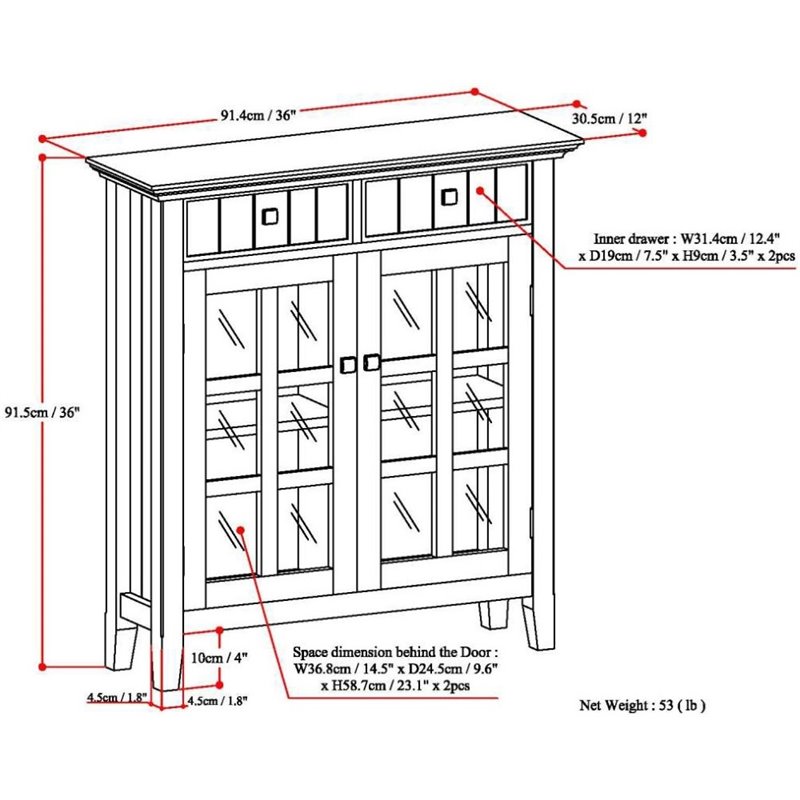 91.4cm / 36"

30.5cm / 12"

Inner drawer : W31.4cm / 12.4" x D19cm / 7.5" x H9cm / 3.5" x 2pcs

91.5cm / 36"

10cm / 4"

Space dimension behind the Door : W36.8cm / 14.5" x D24.5cm / 9.6" x H58.7cm / 23.1" x 2pcs

4.5cm / 1.8"

4.5cm / 1.8"

Net Weight : 53 ( lb )