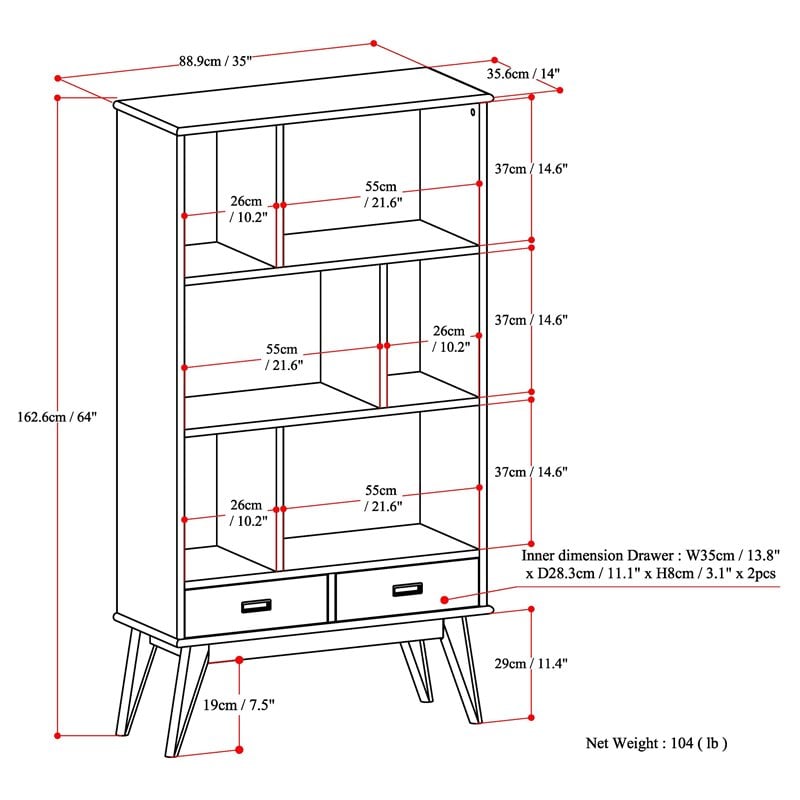 88.9cm / 35"
35.6cm / 14"
37cm / 14.6"
26cm / 10.2"
55cm / 21.6"
37cm / 14.6"
55cm / 21.6"
26cm / 10.2"
162.6cm / 64"
37cm / 14.6"
26cm / 10.2"
55cm / 21.6"
Inner dimension Drawer : W35cm / 13.8" x D28.3cm / 11.1" x H8cm / 3.1" x 2pcs
29cm / 11.4"
19cm / 7.5"
Net Weight : 104 ( lb )