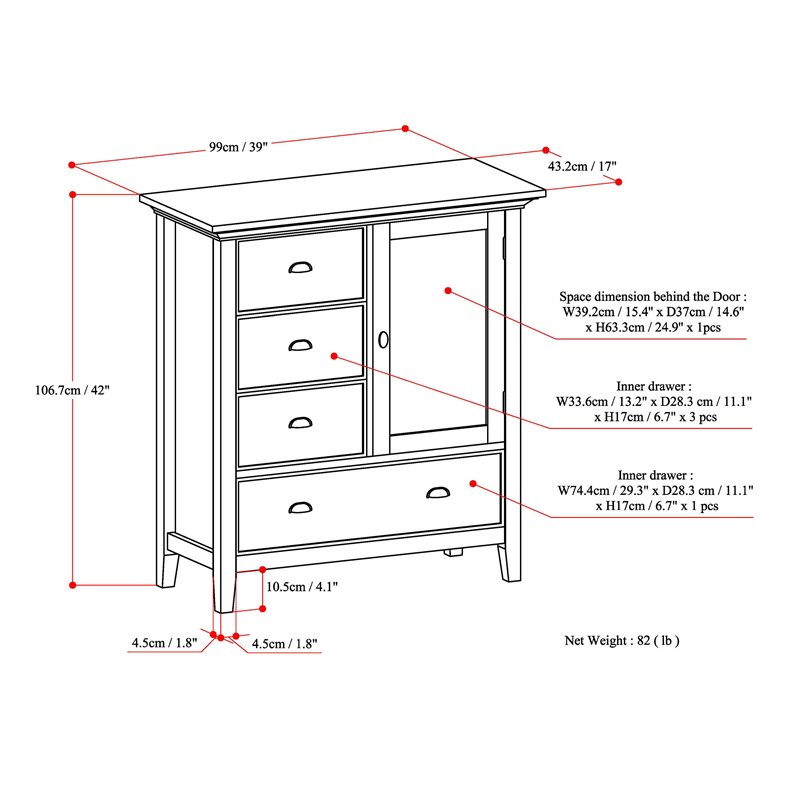 99cm / 39"

43.2cm / 17"

106.7cm / 42"

Space dimension behind the Door : W39.2cm / 15.4" x D37cm / 14.6" x H63.3cm / 24.9" x 1pcs

Inner drawer : W33.6cm / 13.2" x D28.3 cm / 11.1" x H17cm / 6.7" x 3 pcs

Inner drawer : W74.4cm / 29.3" x D28.3 cm / 11.1" x H17cm / 6.7" x 1 pcs

10.5cm / 4.1"

4.5cm / 1.8"

4.5cm / 1.8"

Net Weight : 82 ( lb )