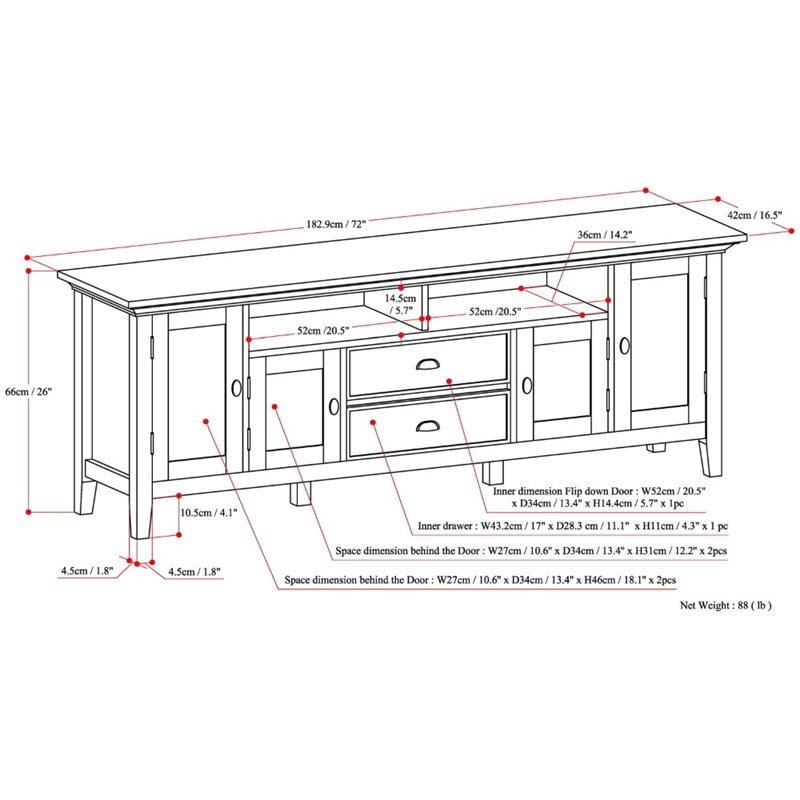 182.9cm / 72"

42cm / 16.5"

36cm / 14.2"

14.5cm / 5.7"

52cm /20.5"

52cm /20.5"

66cm / 26"

10.5cm / 4.1"

4.5cm / 1.8"

4.5cm / 1.8"

Inner dimension Flip down Door : W52cm / 20.5" x D34cm / 13.4" x H14.4cm / 5.7" x 1pc

Inner drawer : W43.2cm / 17" x D28.3 cm / 11.1" x H11cm / 4.3" x 1 pc

Space dimension behind the Door : W27cm / 10.6" x D34cm / 13.4" x H31cm / 12.2" x 2pcs

Space dimension behind the Door : W27cm / 10.6" x D34cm / 13.4" x H46cm / 18.1" x 2pcs

Net Weight : 88 ( lb )