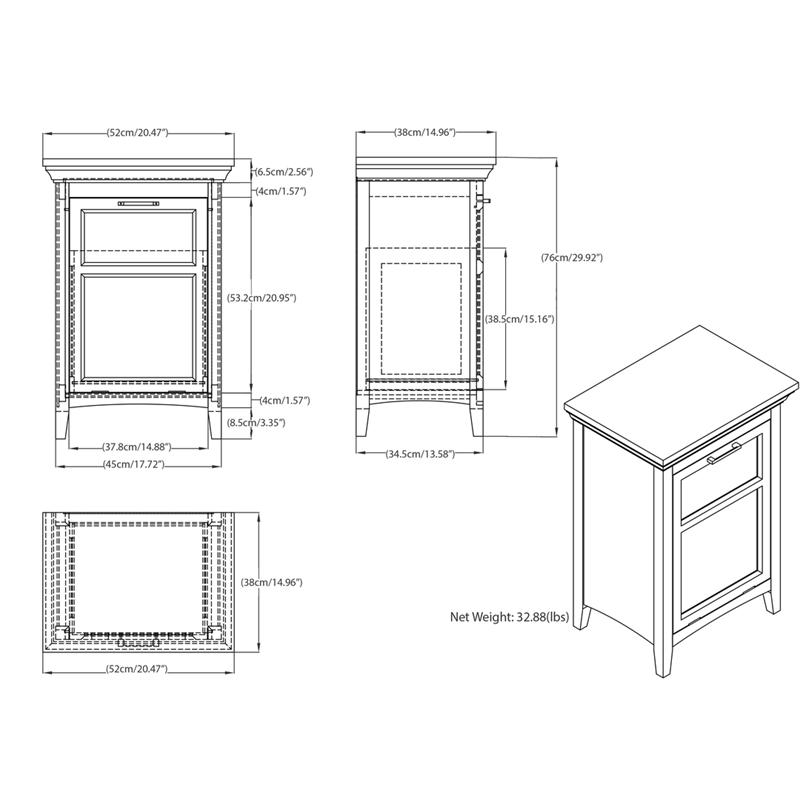 (52cm/20.47")
(6.5cm/2.56")
(4cm/1.57")
(53.2cm/20.95")
(4cm/1.57")
(8.5cm/3.35")
(37.8cm/14.88")
(45cm/17.72")
(38cm/14.96")
(76cm/29.92")
(38.5cm/15.16")
(34.5cm/13.58")
(38cm/14.96")
(52cm/20.47")
Net Weight: 32.88(lbs)