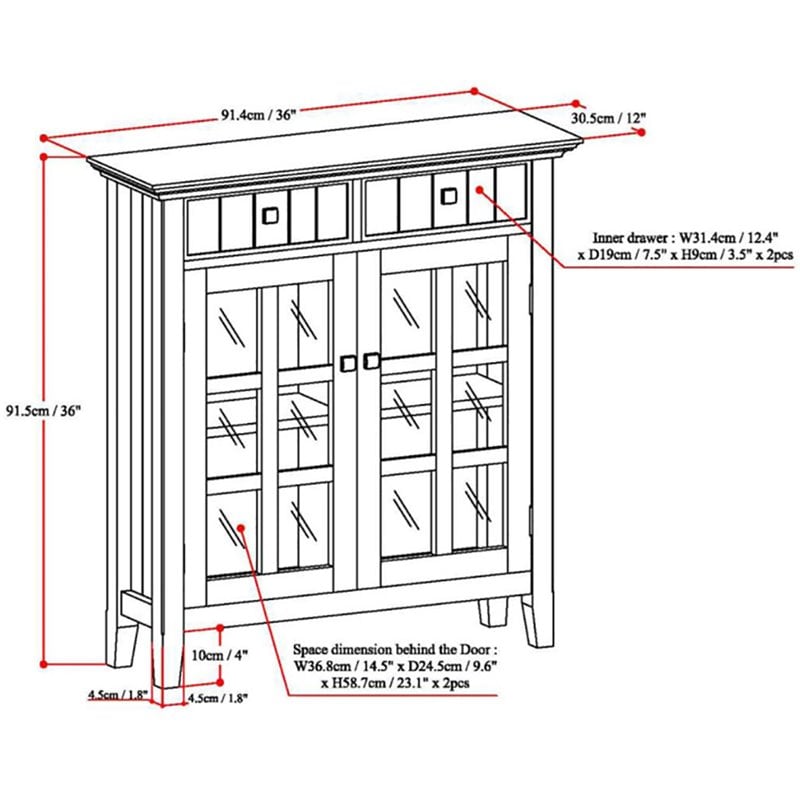 91.4cm / 36"

30.5cm / 12"

Inner drawer : W31.4cm / 12.4" x D19cm / 7.5" x H9cm / 3.5" x 2pcs

91.5cm / 36"

10cm / 4"

Space dimension behind the Door : W36.8cm / 14.5" x D24.5cm / 9.6" x H58.7cm / 23.1" x 2pcs

4.5cm / 1.8"

4.5cm / 1.8"