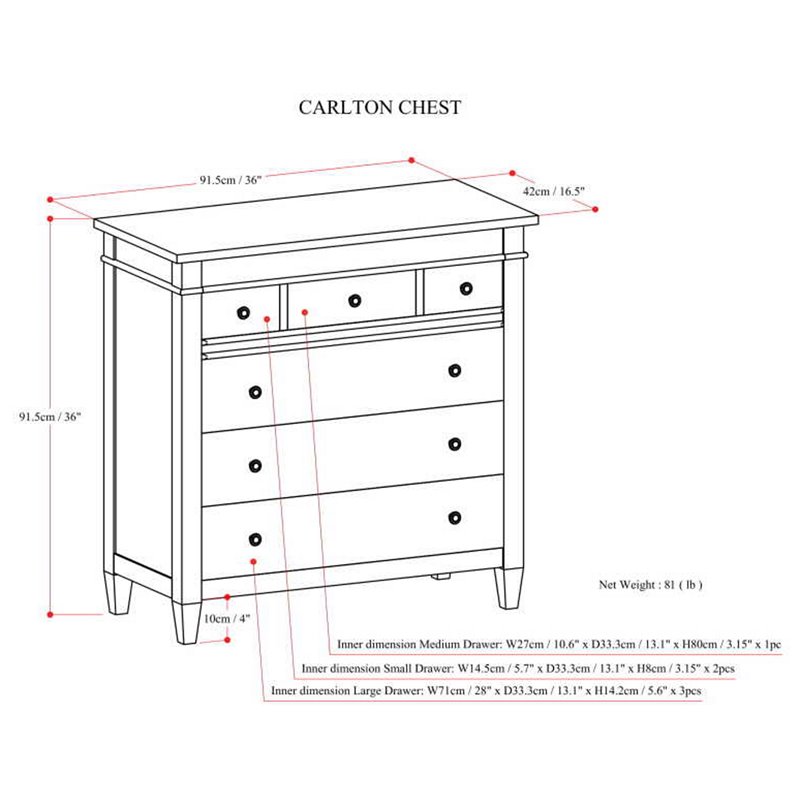 CARLTON CHEST

91.5cm / 36"

42cm / 16.5"

91.5cm / 36"

10cm / 4"

Net Weight : 81 ( lb )

Inner dimension Medium Drawer: W27cm / 10.6" x D33.3cm / 13.1" x H80cm / 3.15" x 1pc

Inner dimension Small Drawer: W14.5cm / 5.7" x D33.3cm / 13.1" x H8cm / 3.15" x 2pcs

Inner dimension Large Drawer: W71cm / 28" x D33.3cm / 13.1" x H14.2cm / 5.6" x 3pcs