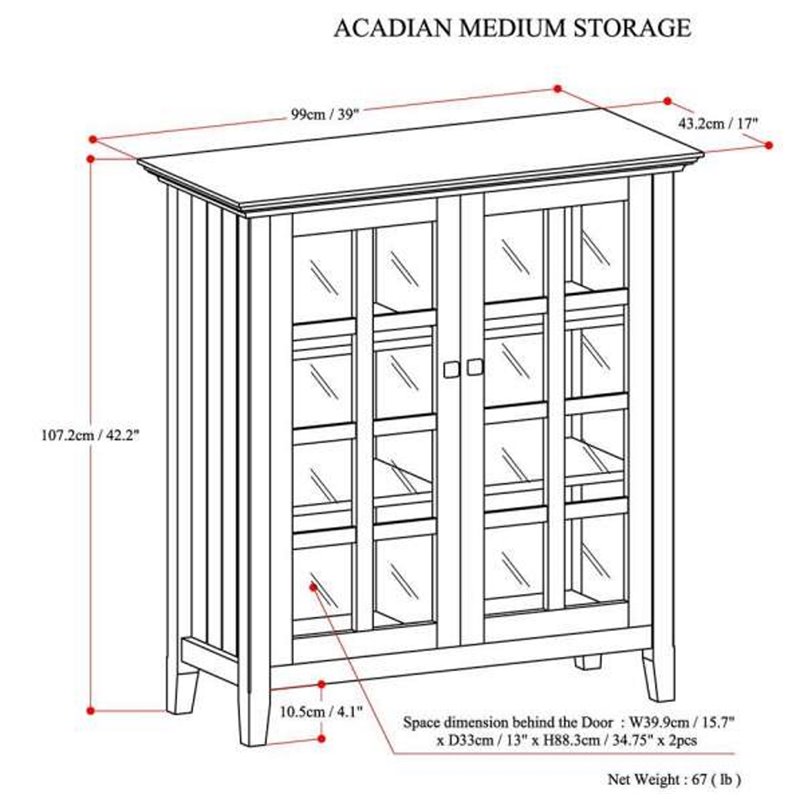 ACADIAN MEDIUM STORAGE

99cm / 39"

43.2cm / 17"

107.2cm / 42.2"

10.5cm / 4.1"

Space dimension behind the Door : W39.9cm / 15.7" x D33cm / 13" x H88.3cm / 34.75" x 2pcs

Net Weight : 67 ( lb )