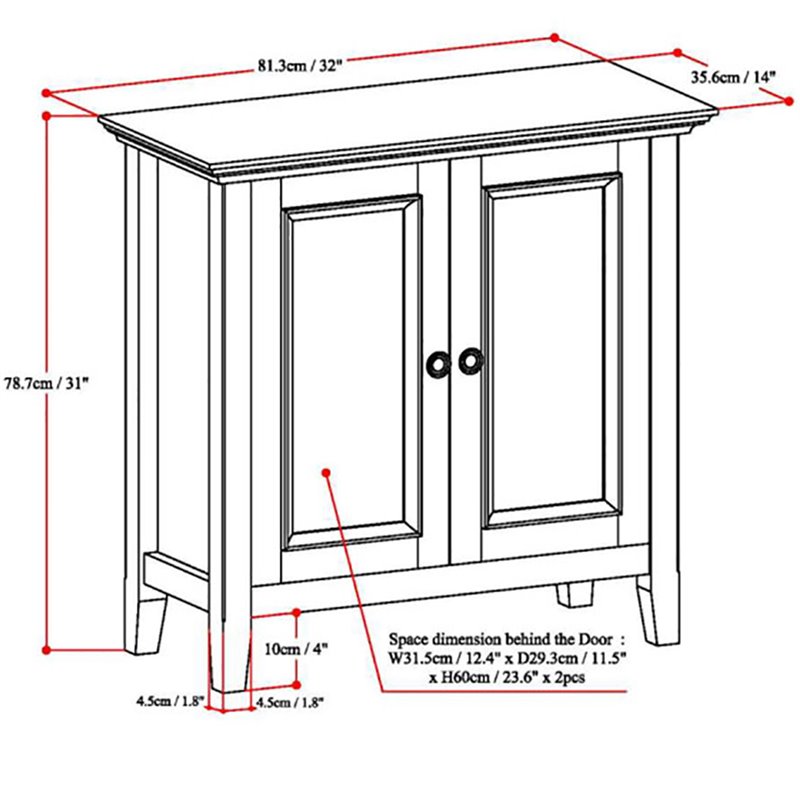 81.3cm / 32"

35.6cm / 14"

78.7cm / 31"

10cm / 4"

4.5cm / 1.8"

4.5cm / 1.8"

Space dimension behind the Door :
W31.5cm / 12.4" x D29.3cm / 11.5"
x H60cm / 23.6" x 2pcs