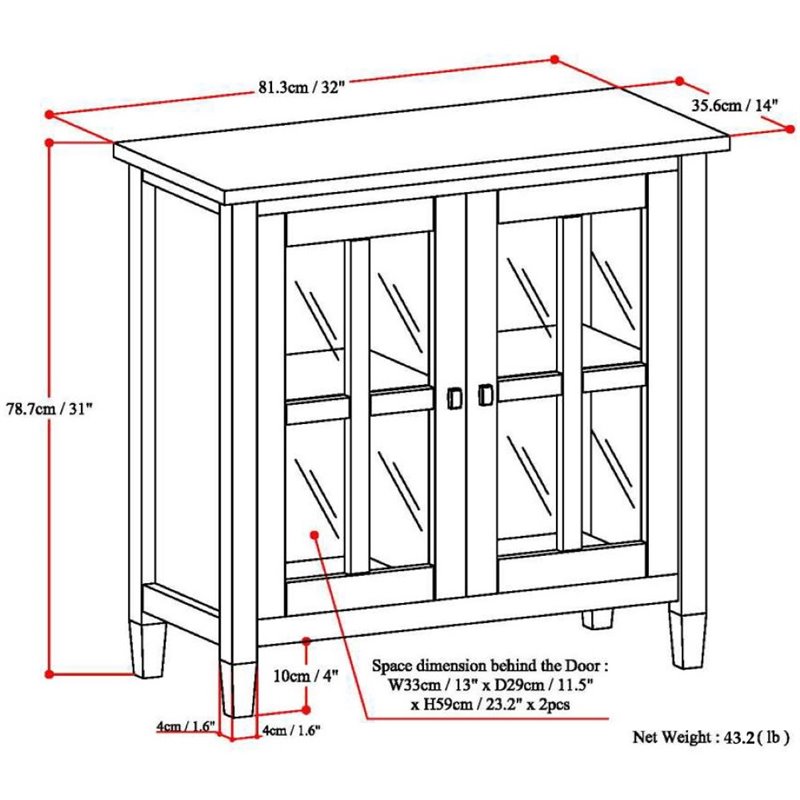 81.3cm / 32"

35.6cm / 14"

78.7cm / 31"

10cm / 4"

4cm / 1.6"

4cm / 1.6"

Space dimension behind the Door : W33cm / 13" x D29cm / 11.5" x H59cm / 23.2" x 2pcs

Net Weight : 43.2 ( lb )