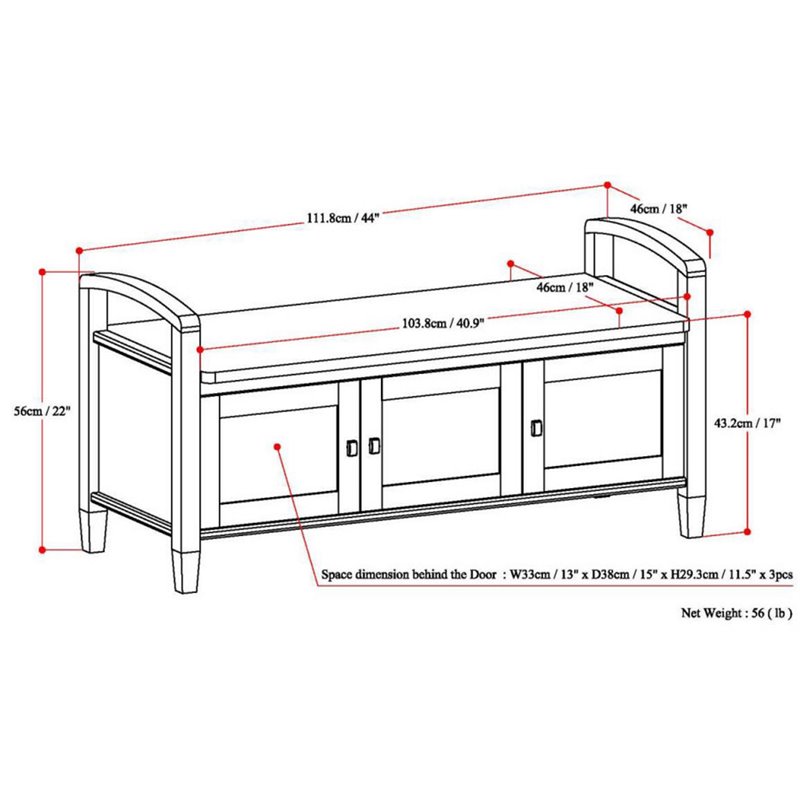 111.8cm / 44"

46cm / 18"

46cm / 18"

103.8cm / 40.9"

56cm / 22"

43.2cm / 17"

Space dimension behind the Door : W33cm / 13" x D38cm / 15" x H29.3cm / 11.5" x 3pcs

Net Weight : 56 ( lb )