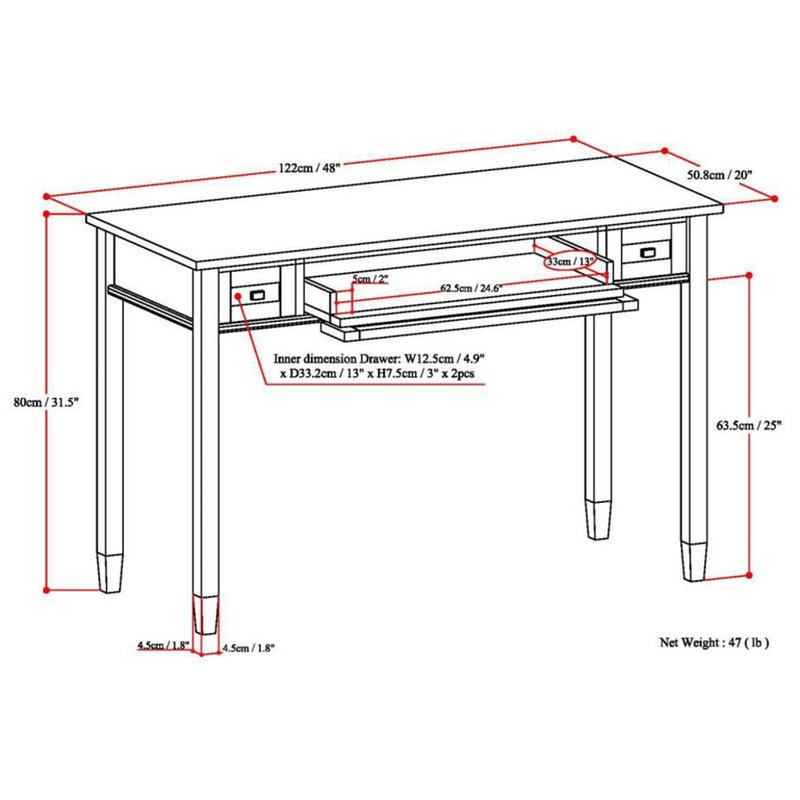 122cm / 48"

50.8cm / 20"

33cm / 13"

5cm / 2"

62.5cm / 24.6"

Inner dimension Drawer: W12.5cm / 4.9" x D33.2cm / 13" x H7.5cm / 3" x 2pcs

80cm / 31.5"

63.5cm / 25"

4.5cm / 1.8"

4.5cm / 1.8"

Net Weight : 47 ( lb )