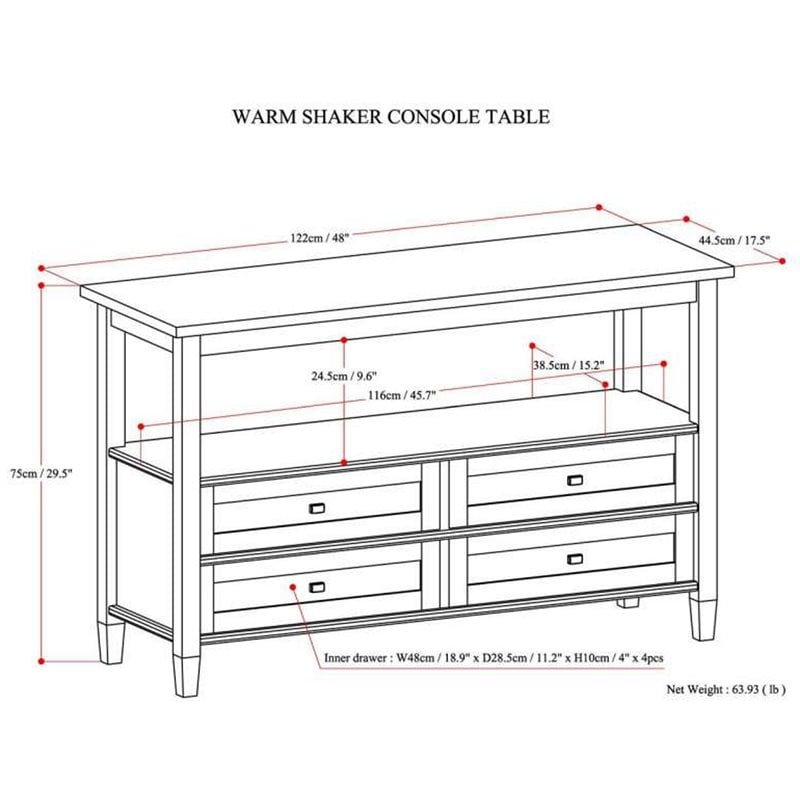 WARM SHAKER CONSOLE TABLE

122cm / 48"

44.5cm / 17.5"

24.5cm / 9.6"

38.5cm / 15.2"

116cm / 45.7"

75cm / 29.5"

Inner drawer : W48cm / 18.9" x D28.5cm / 11.2" x H10cm / 4" x 4pcs

Net Weight : 63.93 ( lb )