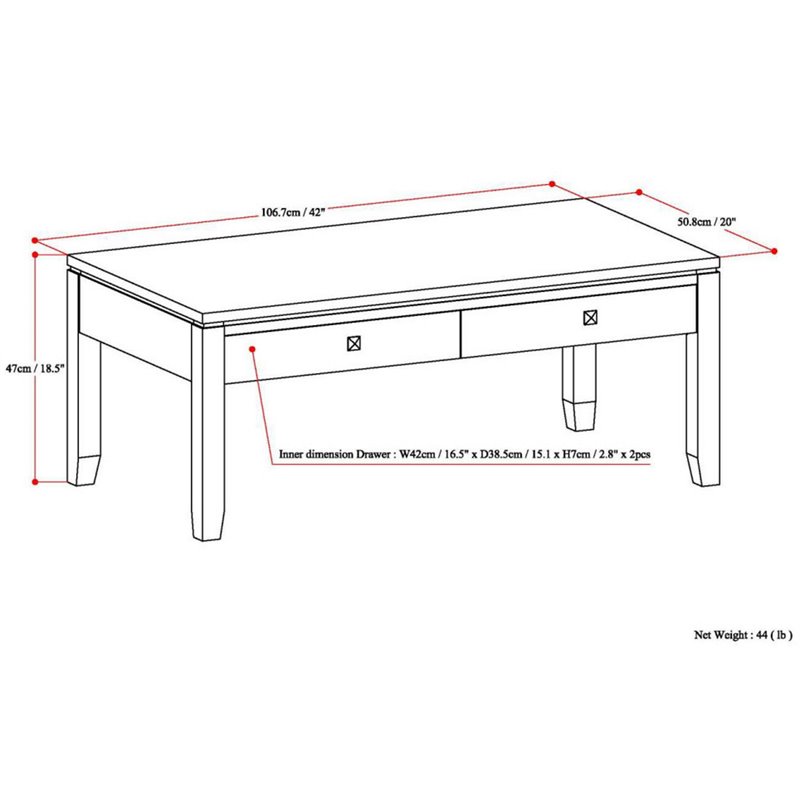 106.7cm / 42"

50.8cm / 20"

47cm / 18.5"

Inner dimension Drawer : W42cm / 16.5" x D38.5cm / 15.1 x H7cm / 2.8" x 2pcs

Net Weight : 44 ( lb )