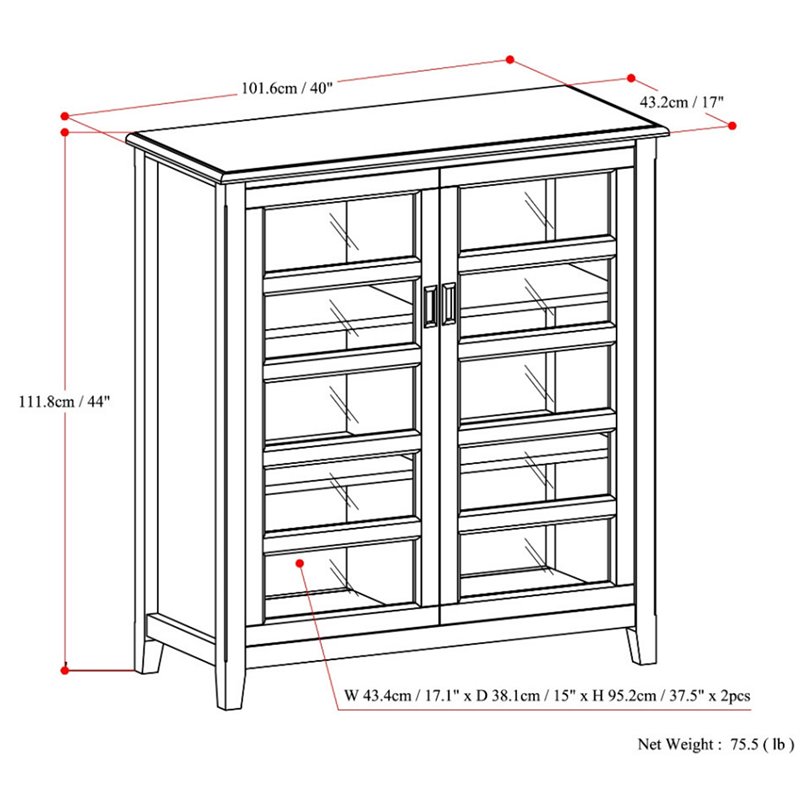 101.6cm / 40"

43.2cm / 17"

111.8cm / 44"

W 43.4cm / 17.1" x D 38.1cm / 15" x H 95.2cm / 37.5" x 2pcs

Net Weight : 75.5 ( lb )