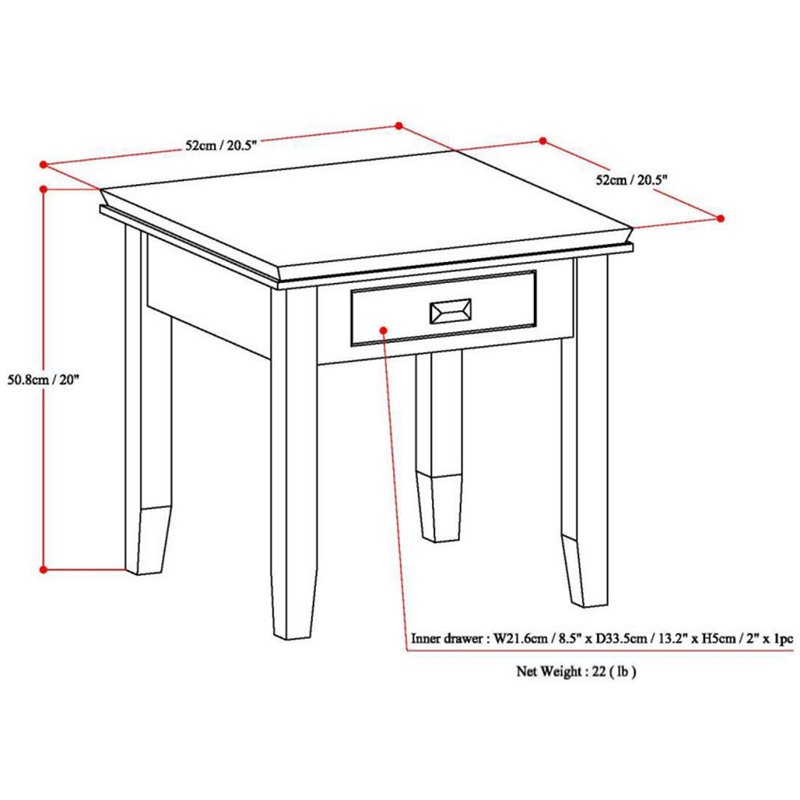 52cm / 20.5"

52cm / 20.5"

50.8cm / 20"

Inner drawer : W21.6cm / 8.5" x D33.5cm / 13.2" x H5cm / 2" x 1pc

Net Weight : 22 ( lb )