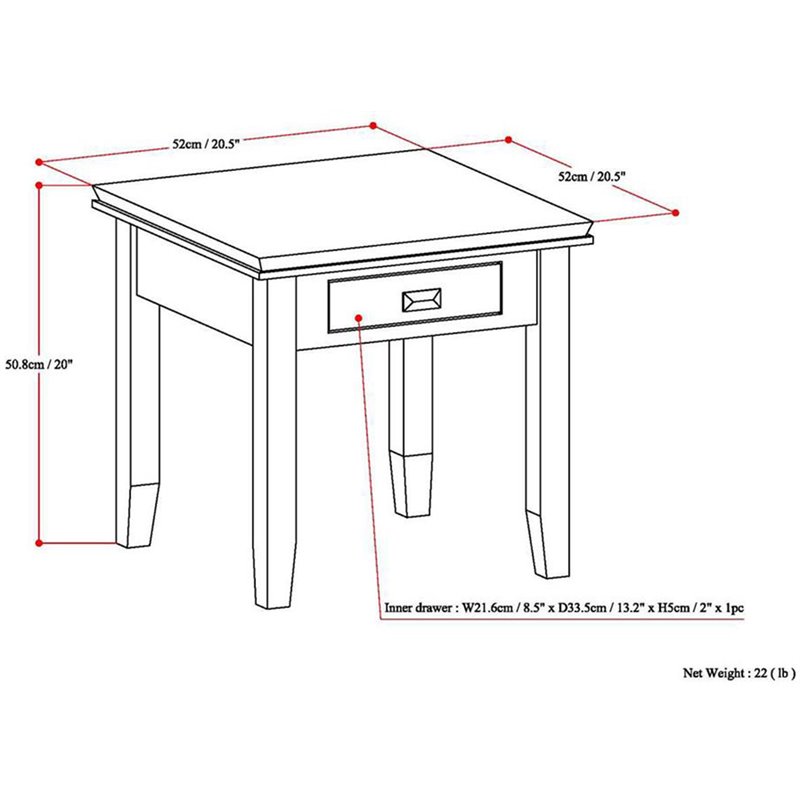 52cm / 20.5"

52cm / 20.5"

50.8cm / 20"

Inner drawer : W21.6cm / 8.5" x D33.5cm / 13.2" x H5cm / 2" x 1pc

Net Weight : 22 ( lb )