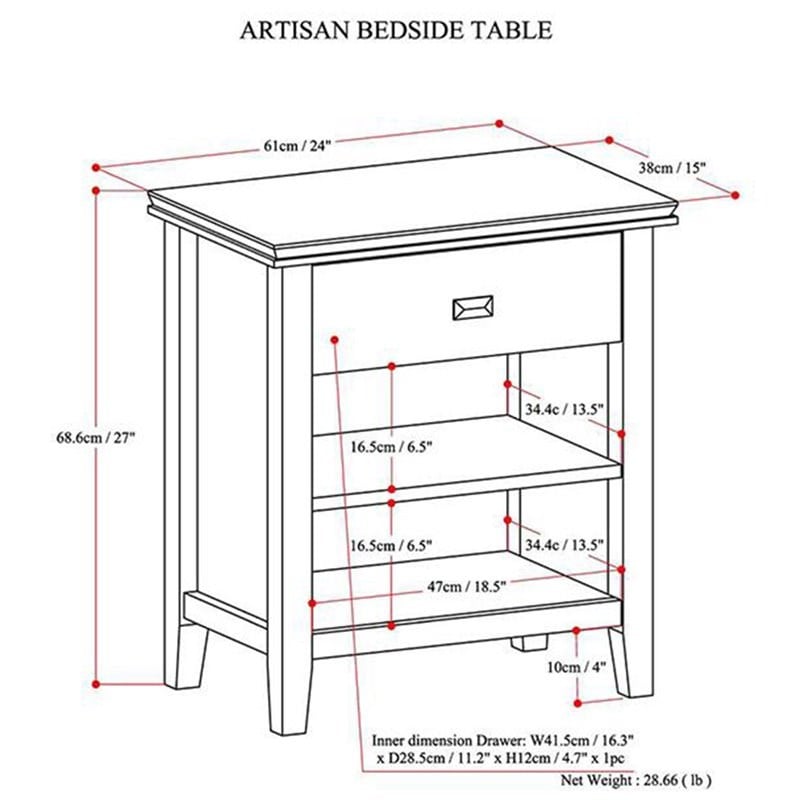 ARTISAN BEDSIDE TABLE

61cm / 24"

38cm / 15"

68.6cm / 27"

34.4c / 13.5"

16.5cm / 6.5"

16.5cm / 6.5"

34.4c / 13.5"

47cm / 18.5"

10cm / 4"

Inner dimension Drawer: W41.5cm / 16.3" x D28.5cm / 11.2" x H12cm / 4.7" x 1pc

Net Weight : 28.66 ( lb )