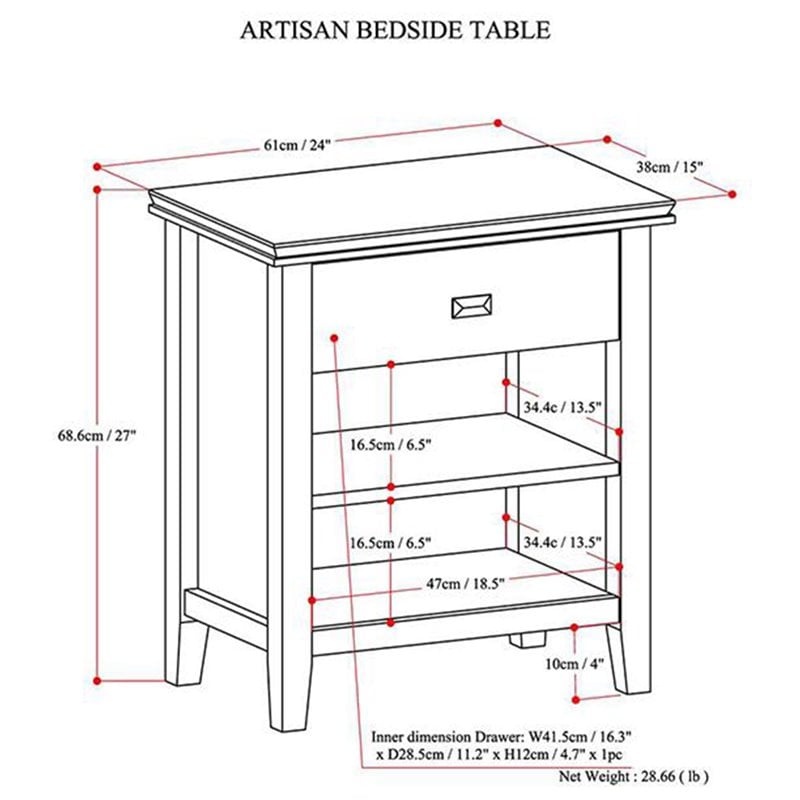 ARTISAN BEDSIDE TABLE

61cm / 24"

38cm / 15"

68.6cm / 27"

34.4c / 13.5"

16.5cm / 6.5"

16.5cm / 6.5"

34.4c / 13.5"

47cm / 18.5"

10cm / 4"

Inner dimension Drawer: W41.5cm / 16.3" x D28.5cm / 11.2" x H12cm / 4.7" x 1pc

Net Weight : 28.66 ( lb )