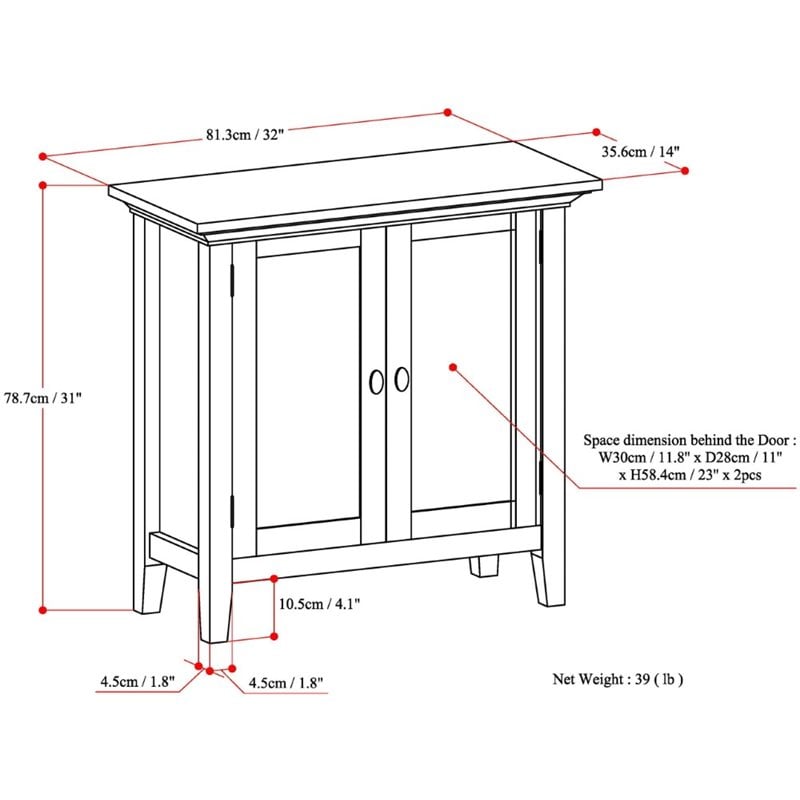 81.3cm / 32"

35.6cm / 14"

78.7cm / 31"

Space dimension behind the Door : W30cm / 11.8" x D28cm / 11" x H58.4cm / 23" x 2pcs

10.5cm / 4.1"

4.5cm / 1.8"

4.5cm / 1.8"

Net Weight : 39 ( lb )