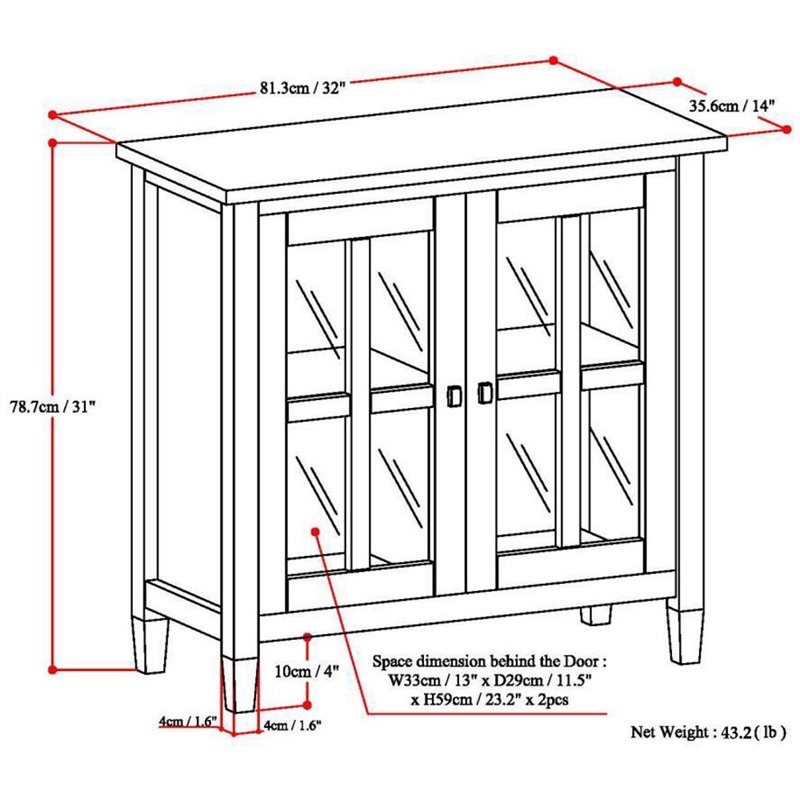 81.3cm / 32"

35.6cm / 14"

78.7cm / 31"

10cm / 4"

4cm / 1.6"

4cm / 1.6"

Space dimension behind the Door : W33cm / 13" x D29cm / 11.5" x H59cm / 23.2" x 2pcs

Net Weight : 43.2 ( lb )