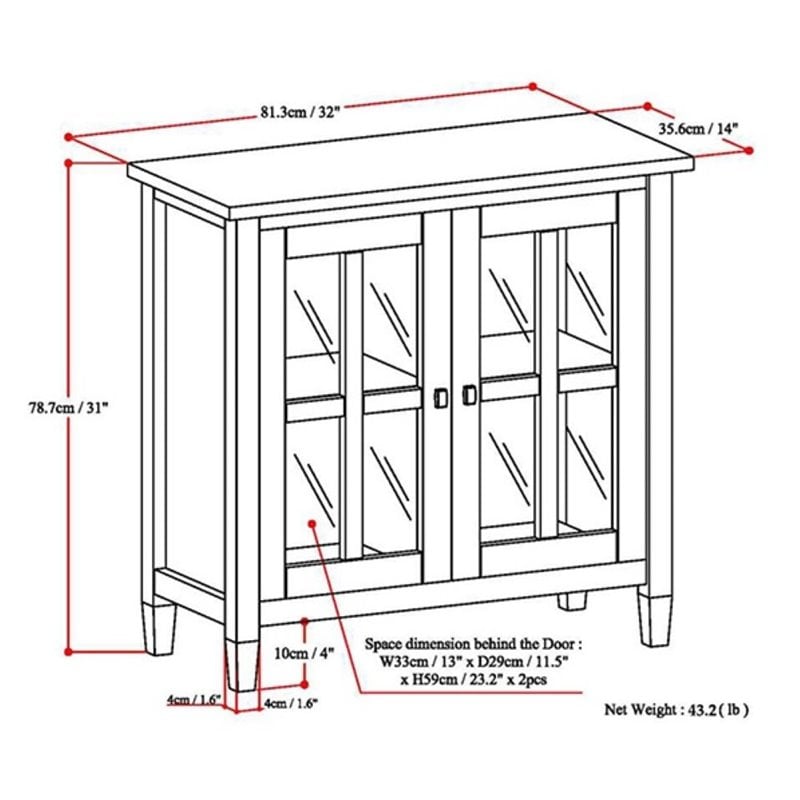 81.3cm / 32"

35.6cm / 14"

78.7cm / 31"

10cm / 4"

4cm / 1.6"

4cm / 1.6"

Space dimension behind the Door : W33cm / 13" x D29cm / 11.5" x H59cm / 23.2" x 2pcs

Net Weight : 43.2 ( lb )