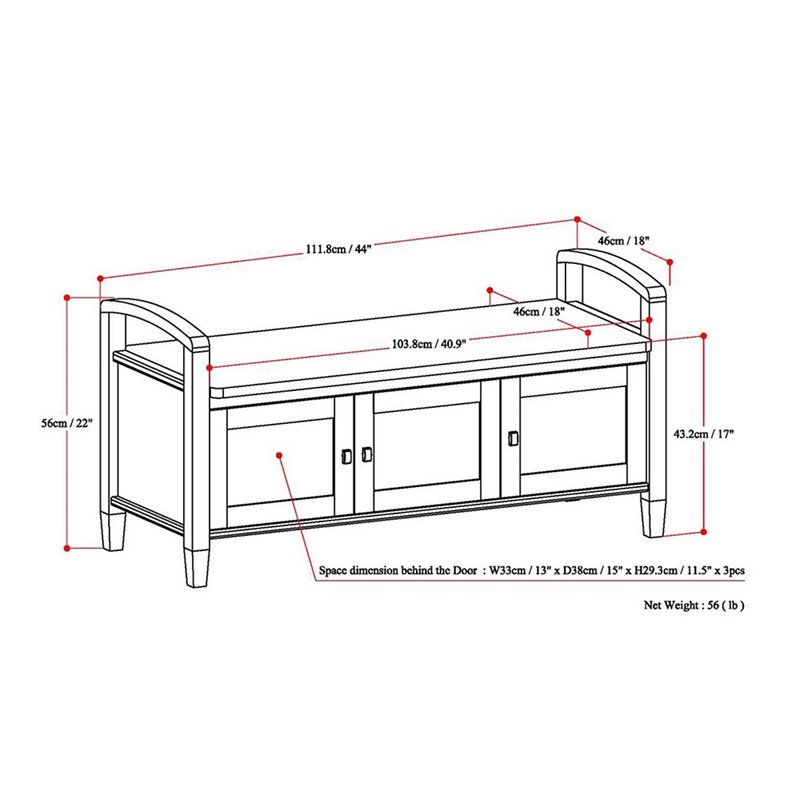 111.8cm / 44"

46cm / 18"

46cm / 18"

103.8cm / 40.9"

56cm / 22"

43.2cm / 17"

Space dimension behind the Door : W33cm / 13" x D38cm / 15" x H29.3cm / 11.5" x 3pcs

Net Weight : 56 ( lb )