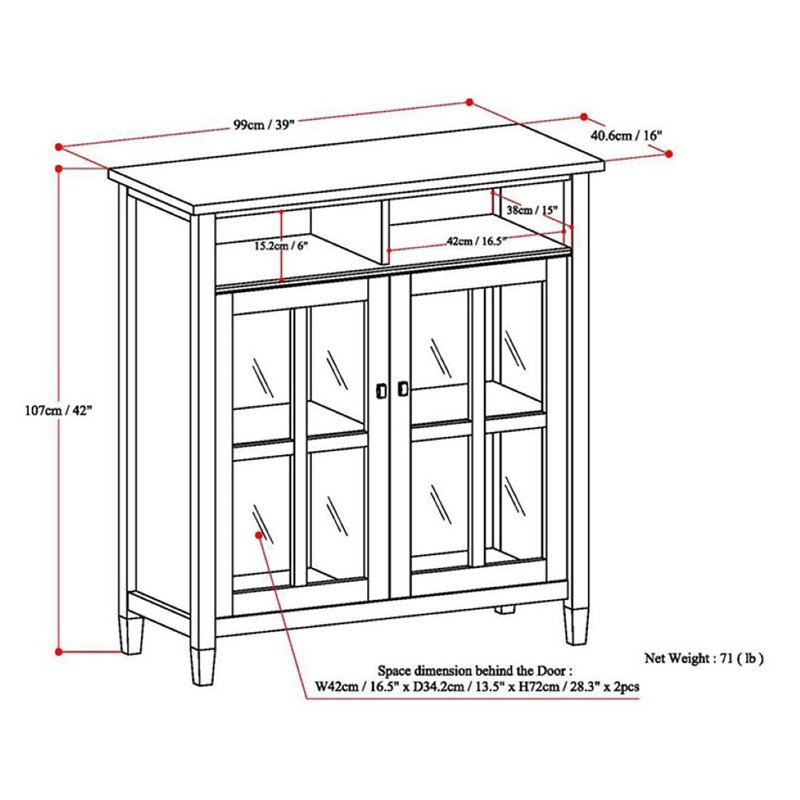 99cm / 39"

40.6cm / 16"

38cm / 15"

15.2cm / 6"

42cm / 16.5"

107cm / 42"

Net Weight : 71 ( lb )

Space dimension behind the Door :
W42cm / 16.5" x D34.2cm / 13.5" x H72cm / 28.3" x 2pcs