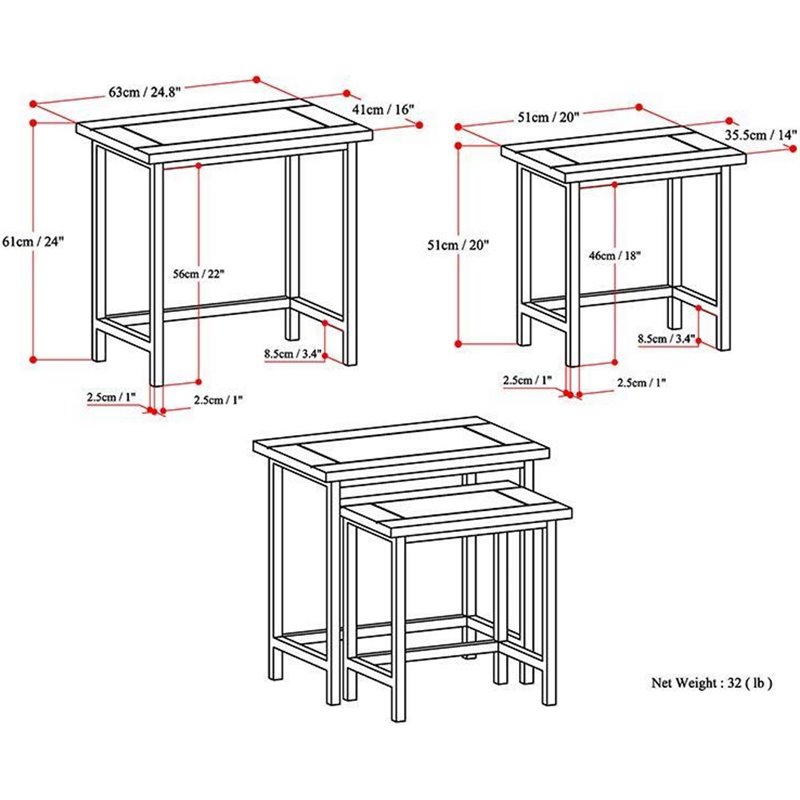 63cm / 24.8"
41cm / 16"
61cm / 24"
56cm / 22"
8.5cm / 3.4"
2.5cm / 1"
2.5cm / 1"

51cm / 20"
35.5cm / 14"
51cm / 20"
46cm / 18"
8.5cm / 3.4"
2.5cm / 1"
2.5cm / 1"

Net Weight : 32 ( lb )