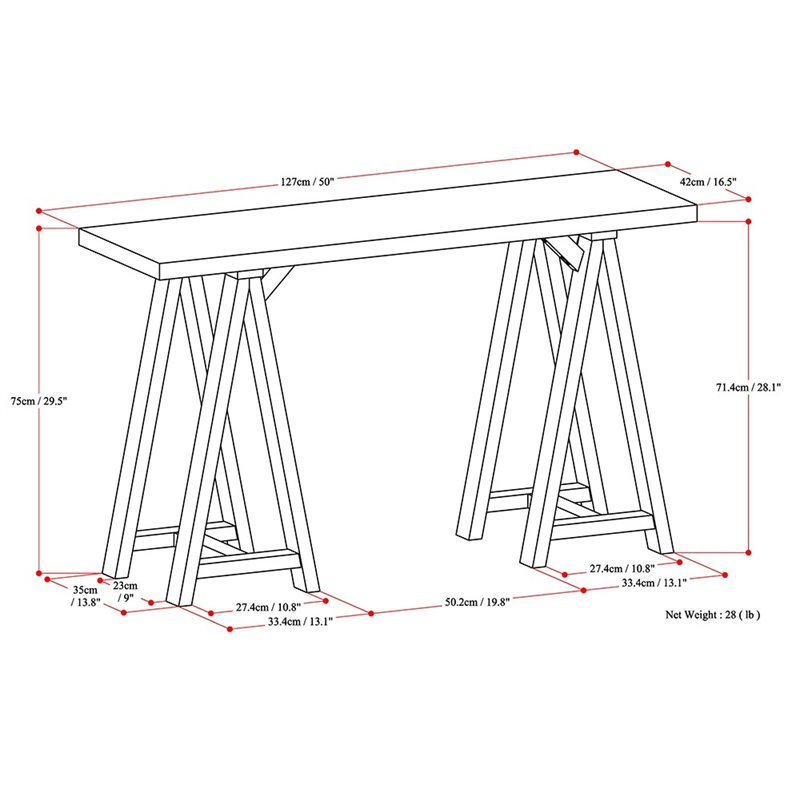 127cm / 50"

42cm / 16.5"

75cm / 29.5"

71.4cm / 28.1"

35cm / 13.8"

23cm / 9"

27.4cm / 10.8"

33.4cm / 13.1"

50.2cm / 19.8"

27.4cm / 10.8"

33.4cm / 13.1"

Net Weight : 28 ( lb )