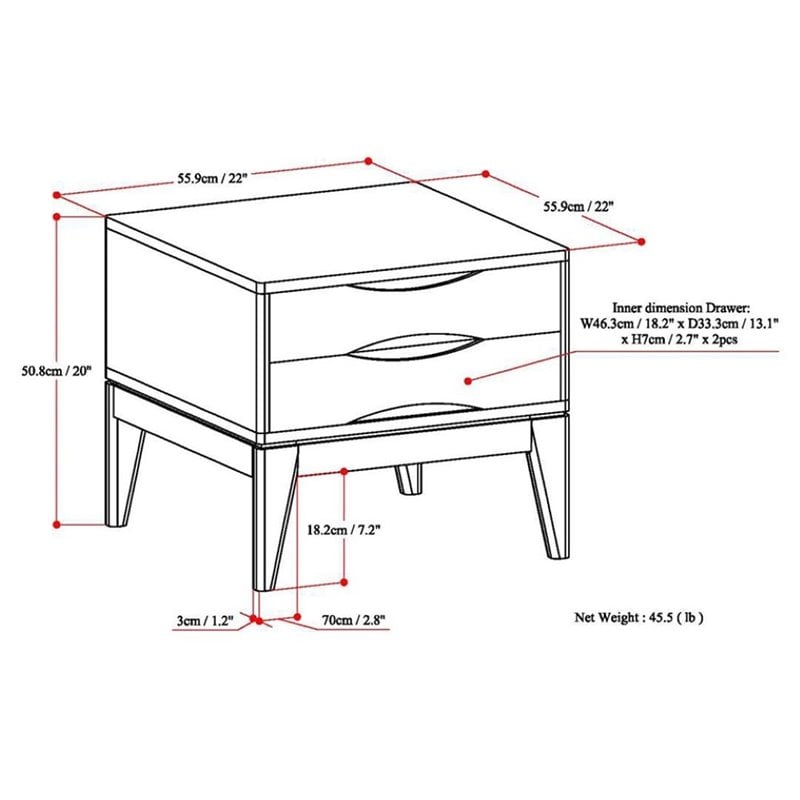 55.9cm / 22"

55.9cm / 22"

50.8cm / 20"

Inner dimension Drawer:
W46.3cm / 18.2" x D33.3cm / 13.1"
x H7cm / 2.7" x 2pcs

18.2cm / 7.2"

3cm / 1.2"

70cm / 2.8"

Net Weight : 45.5 ( lb )