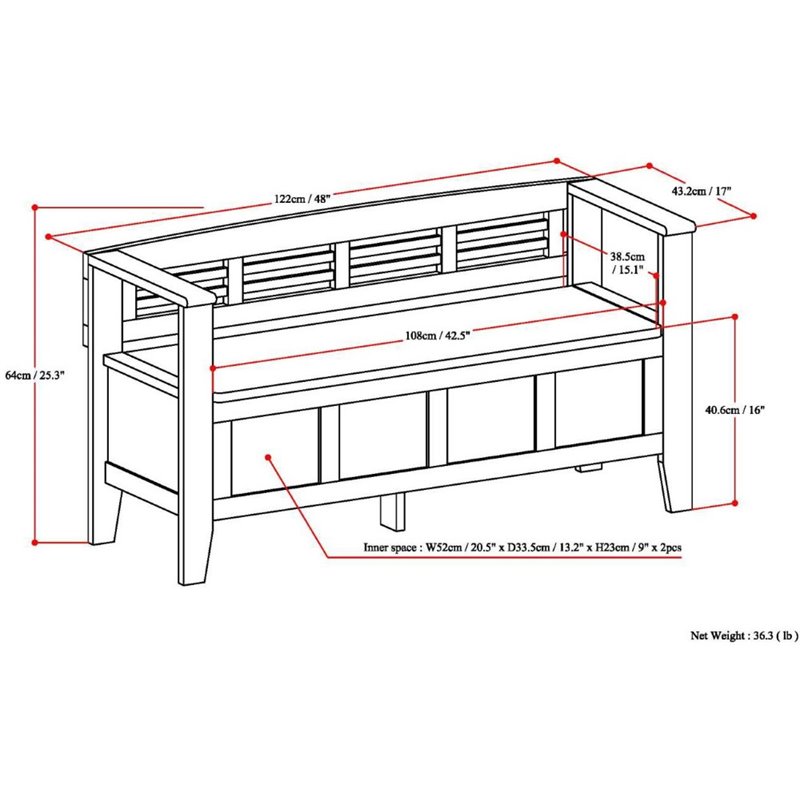 122cm / 48"

43.2cm / 17"

38.5cm / 15.1"

64cm / 25.3"

108cm / 42.5"

40.6cm / 16"

Inner space : W52cm / 20.5" x D33.5cm / 13.2" x H23cm / 9" x 2pcs

Net Weight : 36.3 ( lb )