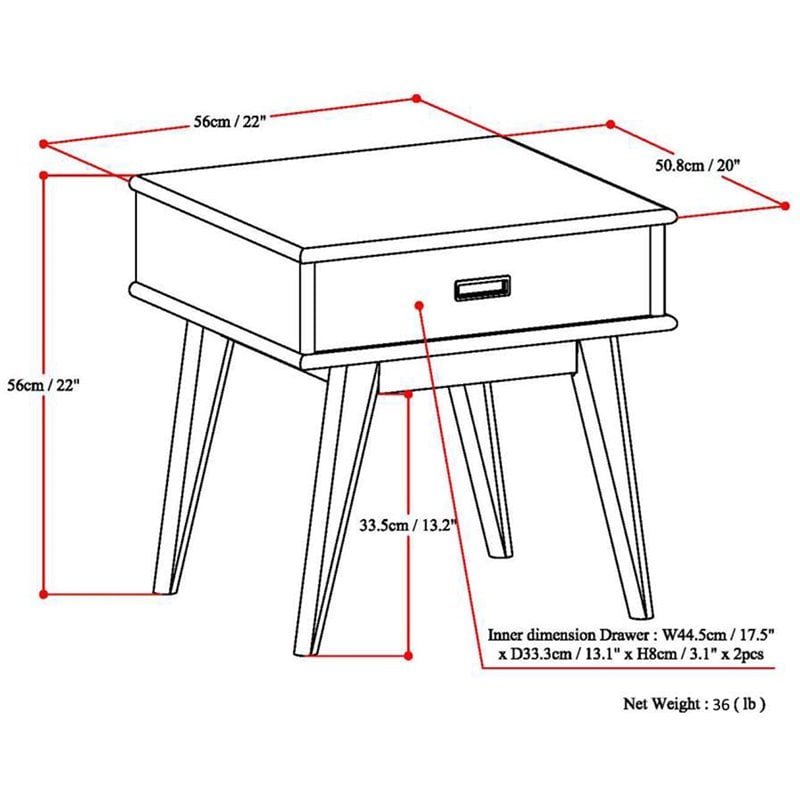 56cm / 22"

50.8cm / 20"

56cm / 22"

33.5cm / 13.2"

Inner dimension Drawer : W44.5cm / 17.5" x D33.3cm / 13.1" x H8cm / 3.1" x 2pcs

Net Weight : 36 ( lb )