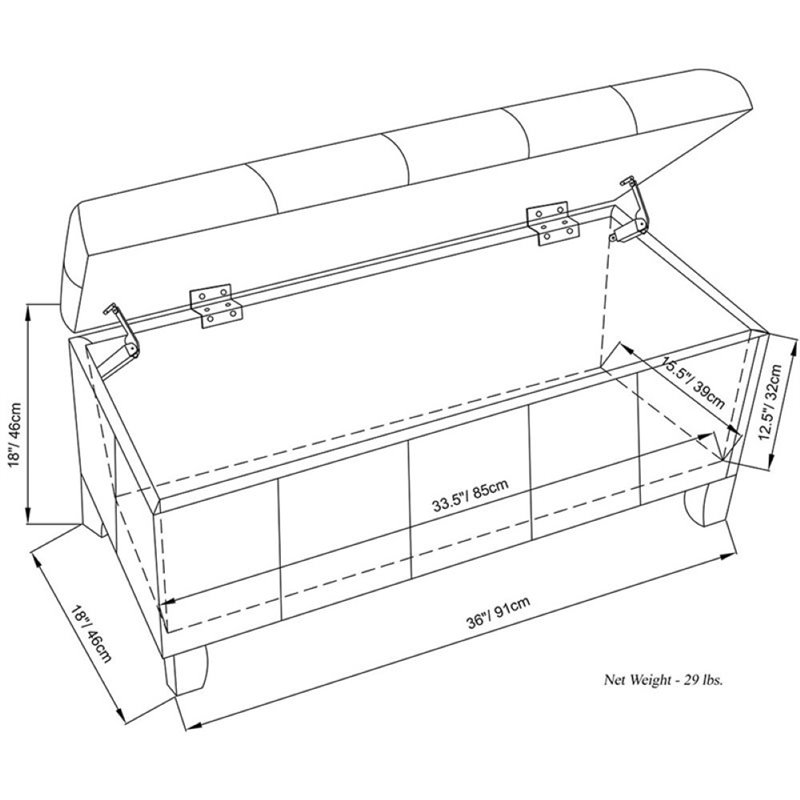 18"/ 46cm

15.5"/ 39cm

12.5"/ 32cm

33.5"/ 85cm

18"/ 46cm

36"/ 91cm

Net Weight - 29 lbs.