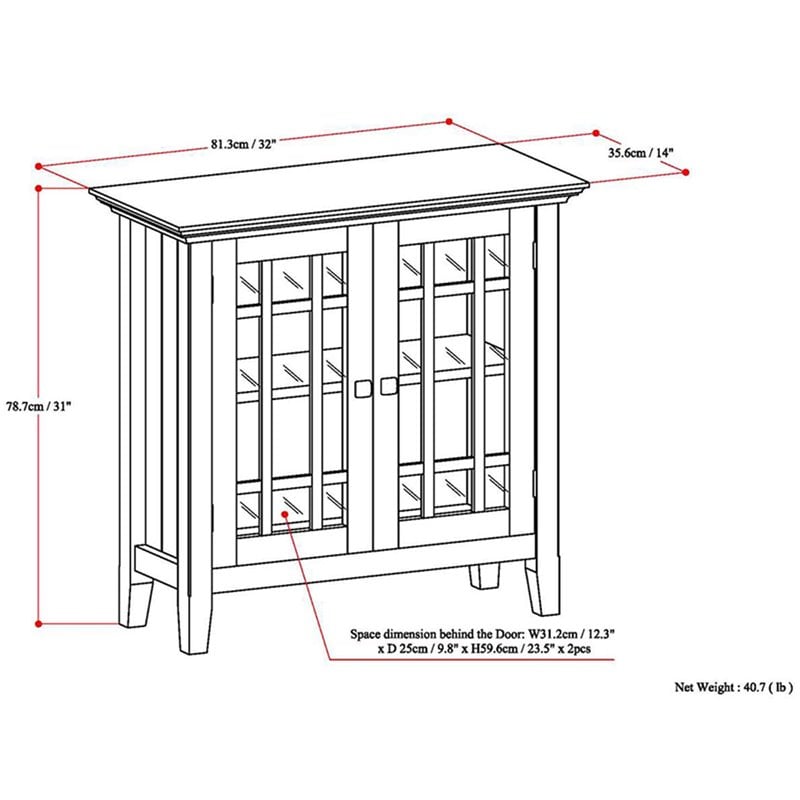 81.3cm / 32"

35.6cm / 14"

78.7cm / 31"

Space dimension behind the Door: W31.2cm / 12.3" x D 25cm / 9.8" x H59.6cm / 23.5" x 2pcs

Net Weight : 40.7 ( lb )